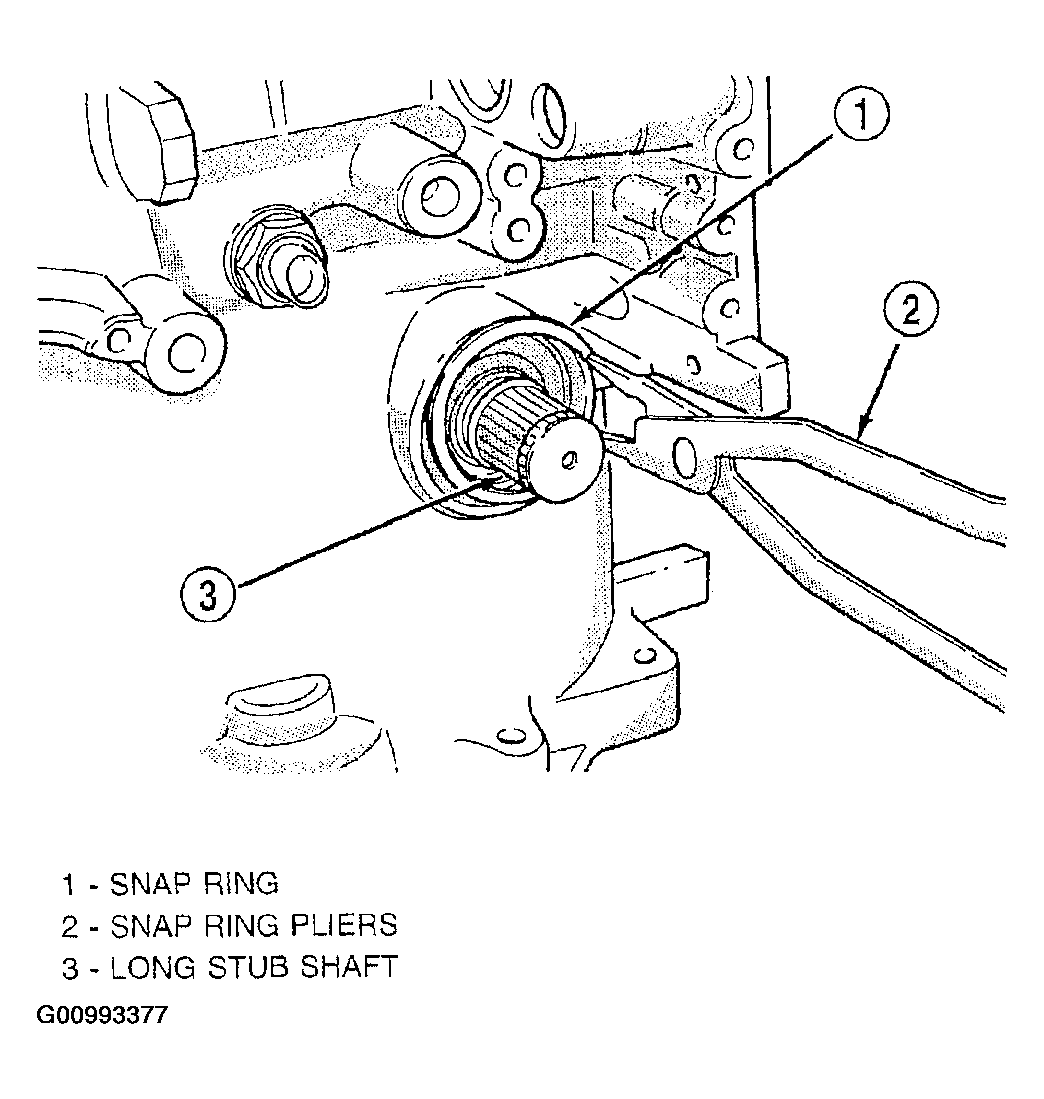 1

2

3

1 - SNAP RING
2 - SNAP RING PLIERS
3 - LONG STUB SHAFT

G00993377