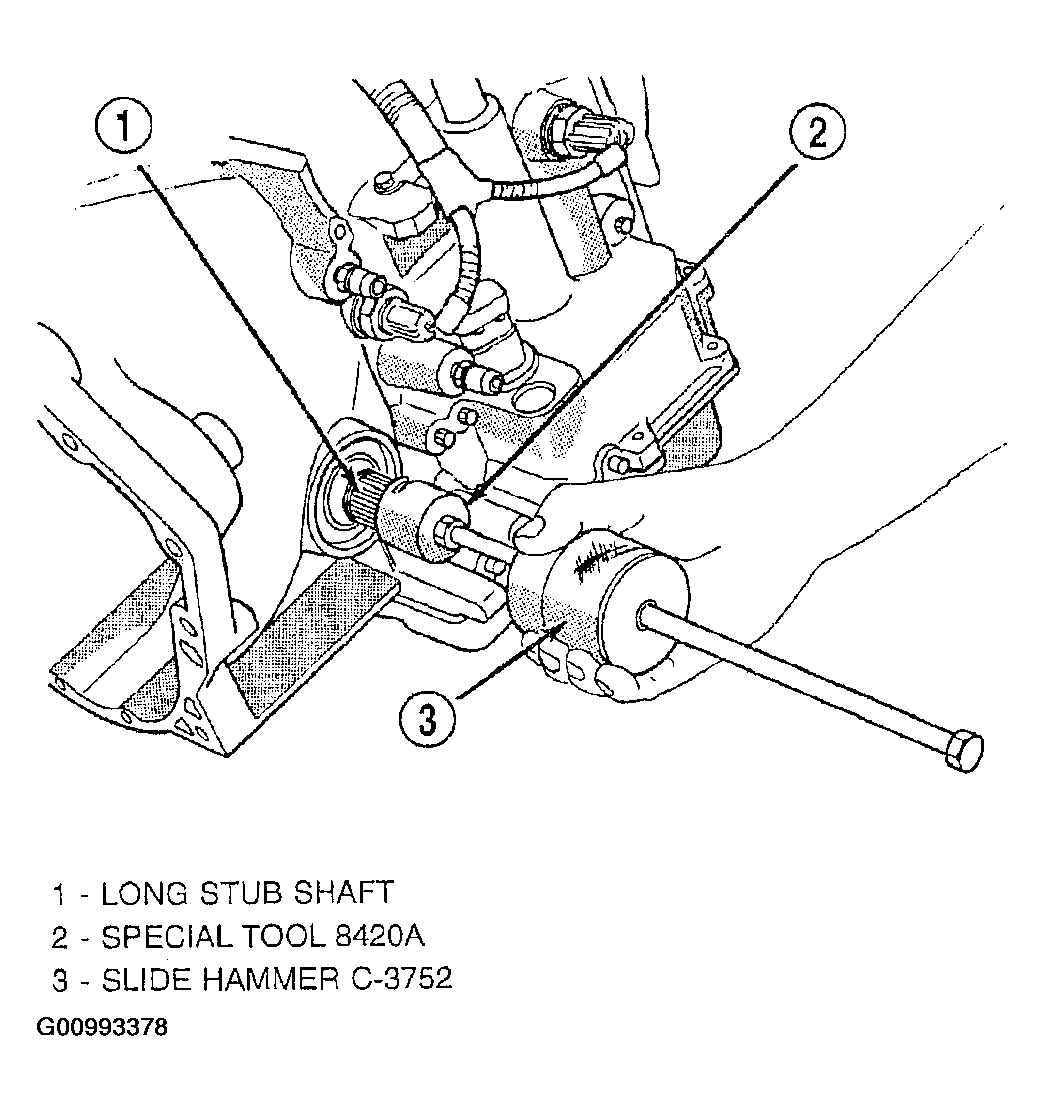 1
2
3

1 - LONG STUB SHAFT
2 - SPECIAL TOOL 8420A
3 - SLIDE HAMMER C-3752

G00993378