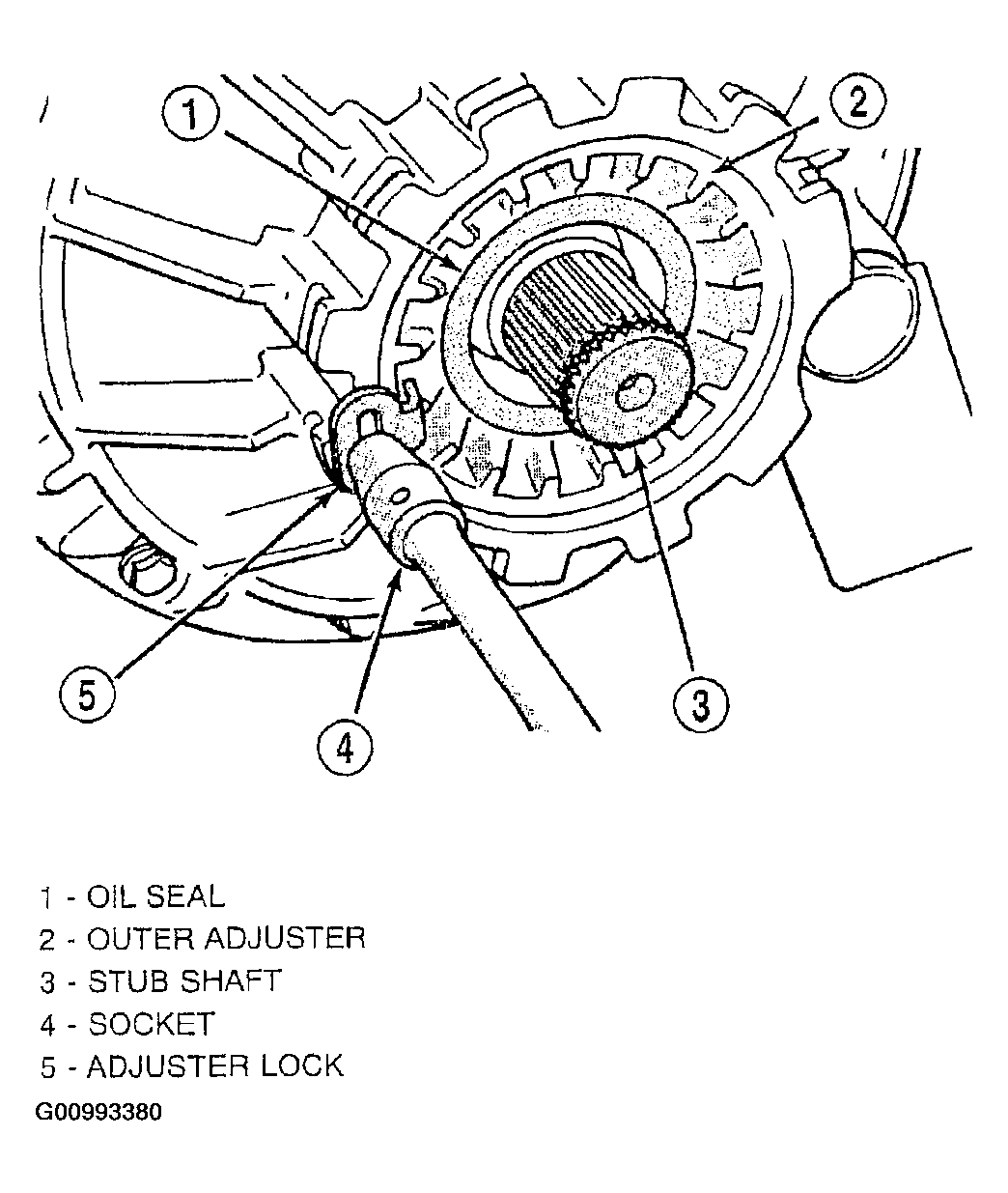 1

2

5

4

3

1 - OIL SEAL
2 - OUTER ADJUSTER
3 - STUB SHAFT
4 - SOCKET
5 - ADJUSTER LOCK

G00993380