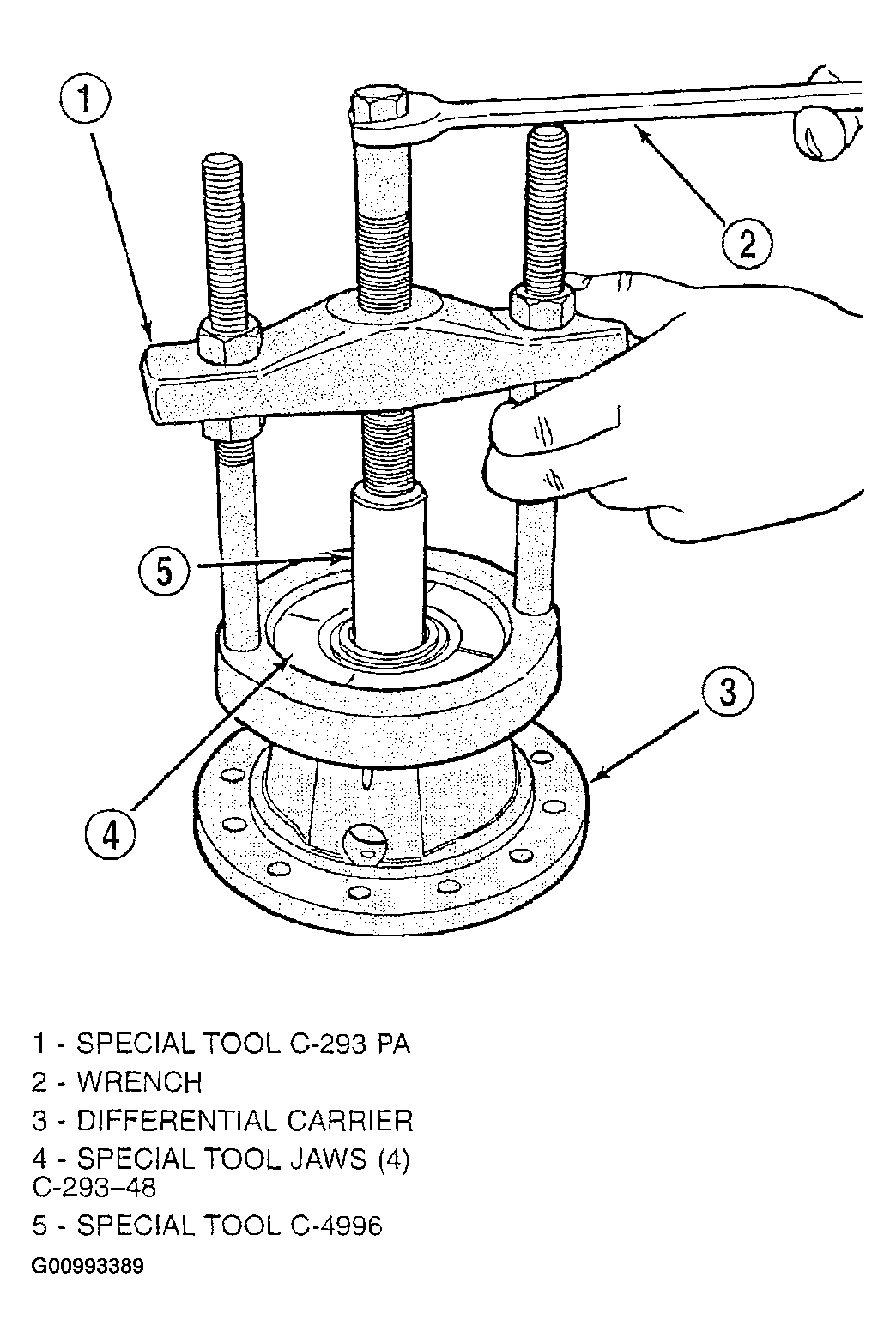 1

2

5

3

4

1 - SPECIAL TOOL C-293 PA

2 - WRENCH

3 - DIFFERENTIAL CARRIER

4 - SPECIAL TOOL JAWS (4) C-293–48

5 - SPECIAL TOOL C-4996

G00993389