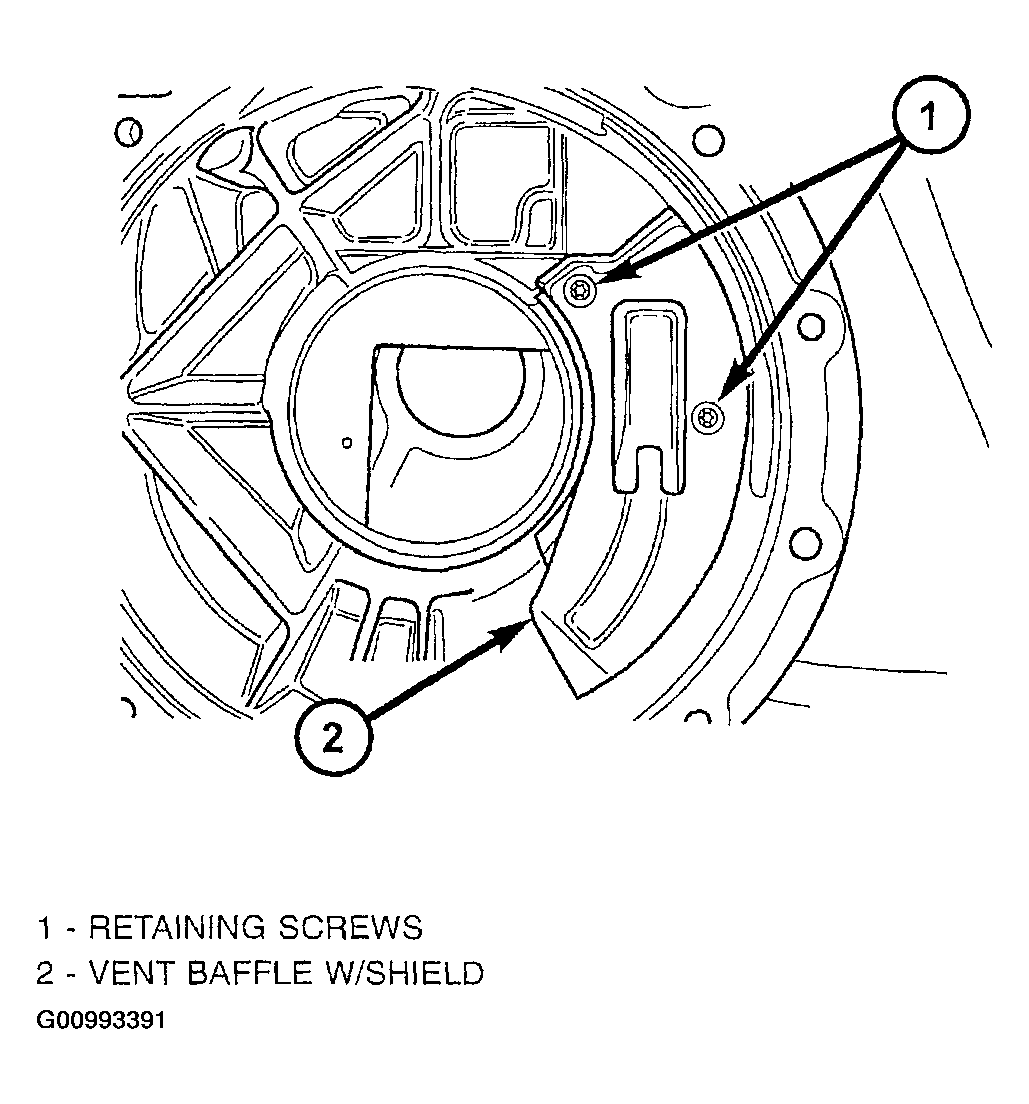 1

2

1 - RETAINING SCREWS
2 - VENT BAFFLE W/SHIELD
G00993391