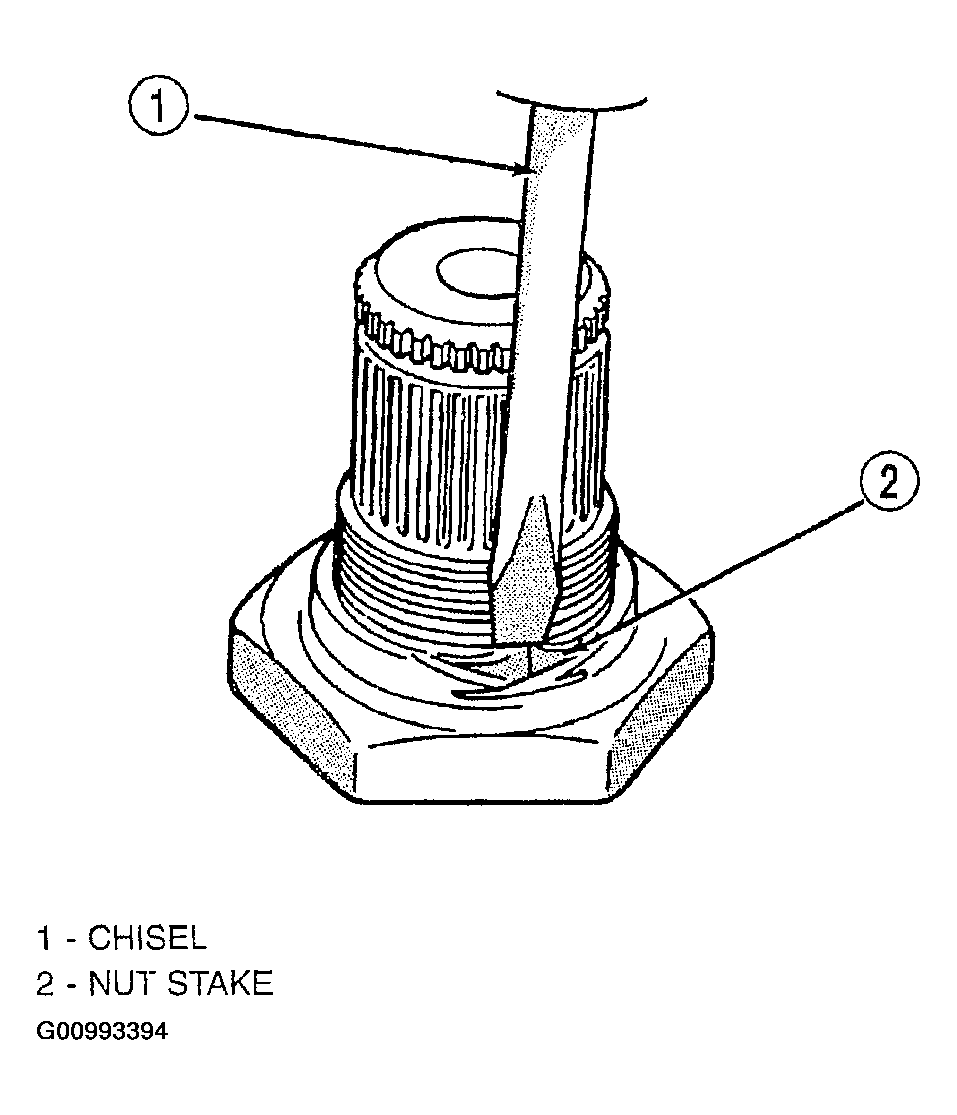 1

2

1 - CHISEL
2 - NUT STAKE
G00993394