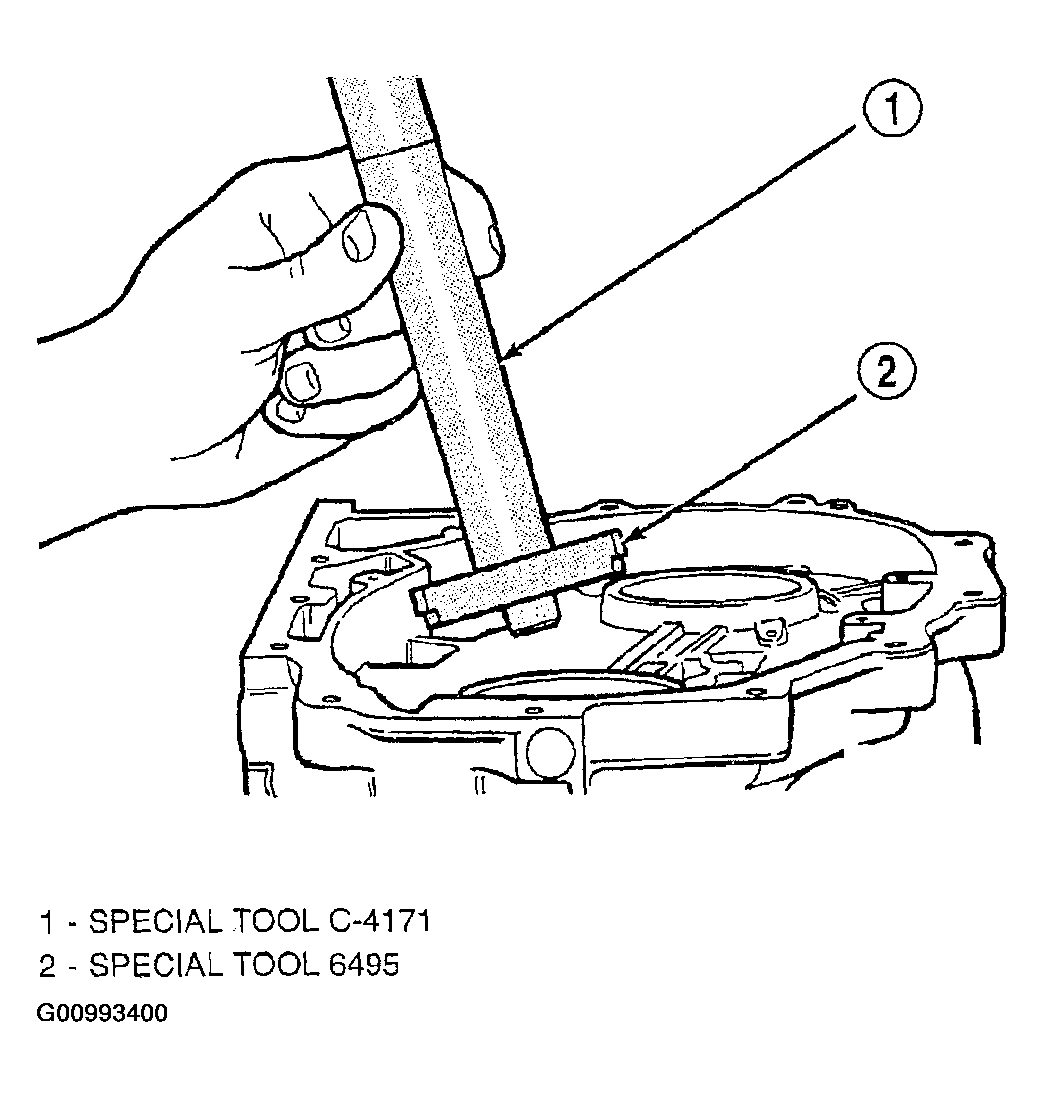 1

2

1 - SPECIAL TOOL C-4171
2 - SPECIAL TOOL 6495
G00993400