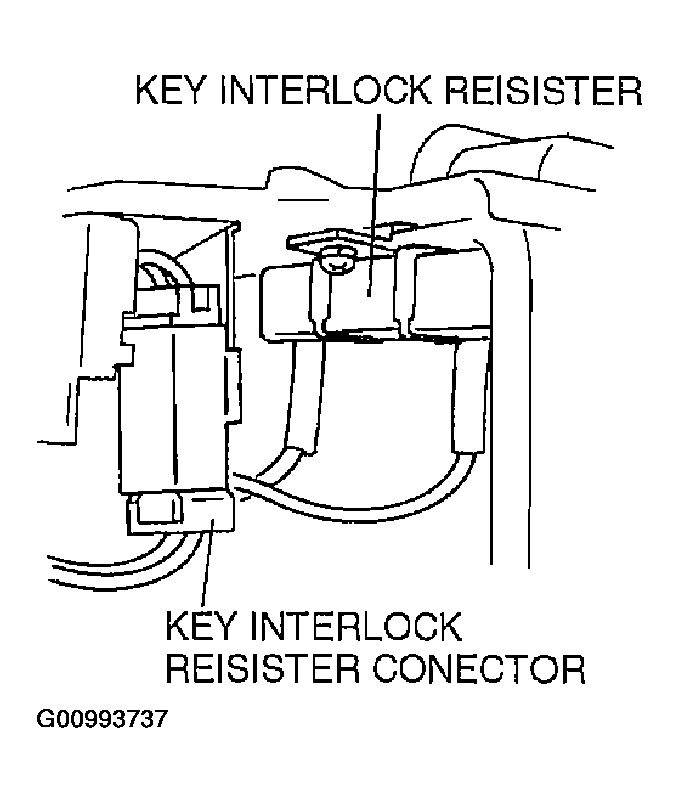 KEY INTERLOCK REISISTER

KEY INTERLOCK
REISISTER CONECTOR

G00993737