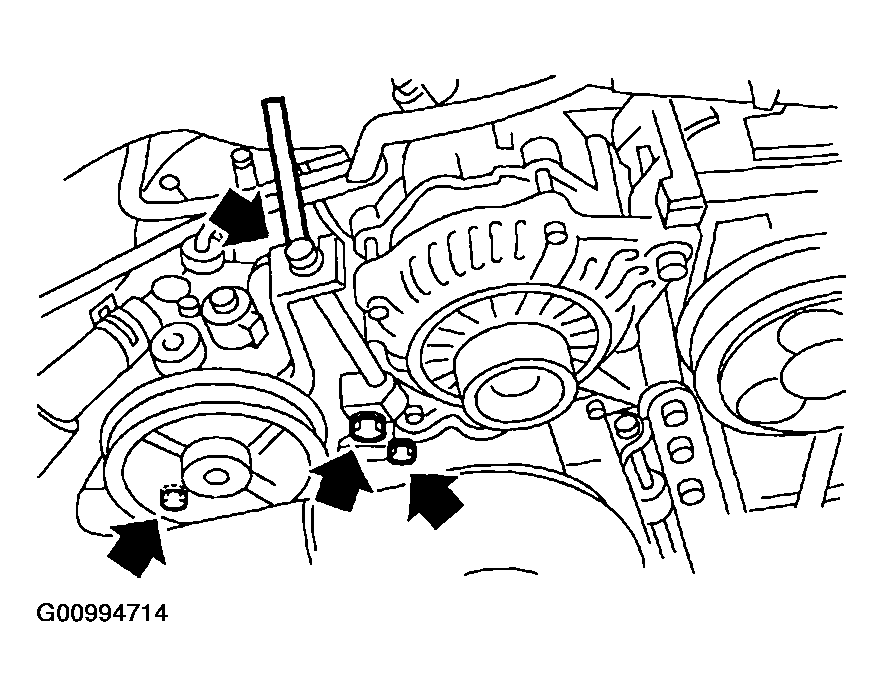 G00994714