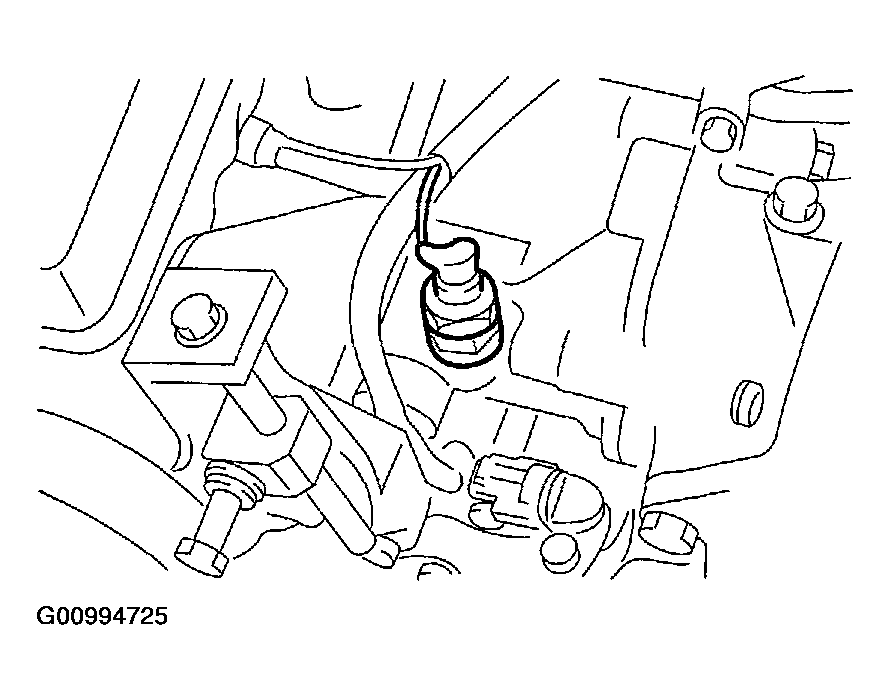 G00994725