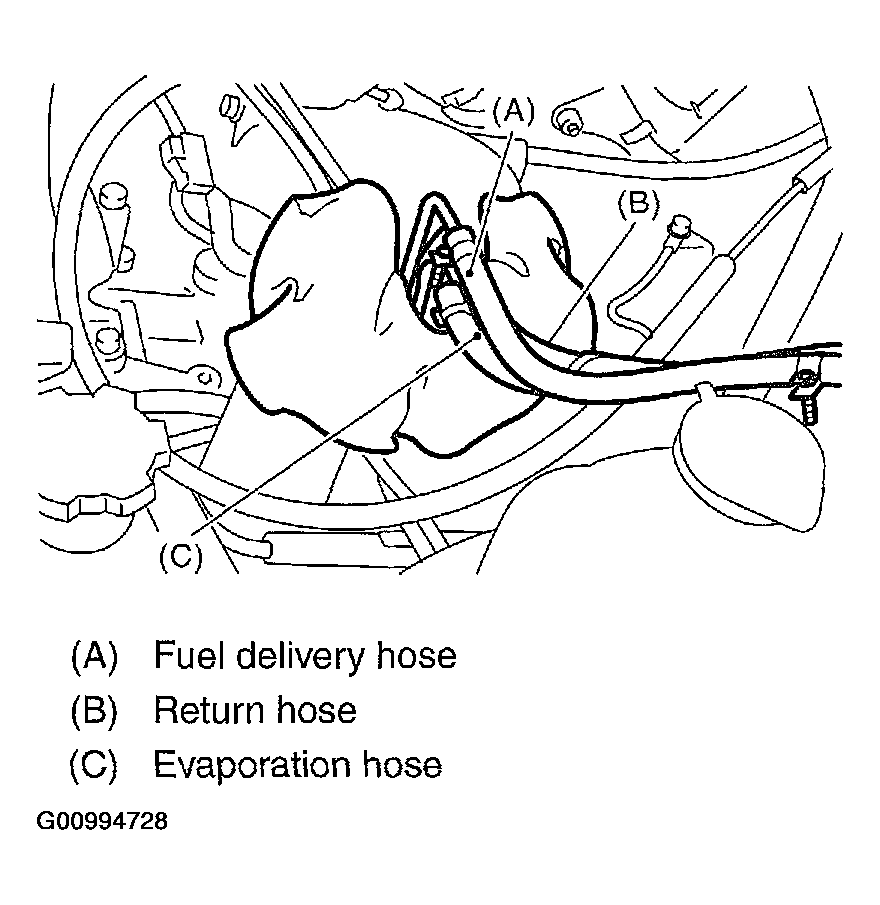 (A)
(B)
(C)

(A) Fuel delivery hose
(B) Return hose
(C) Evaporation hose

G00994728