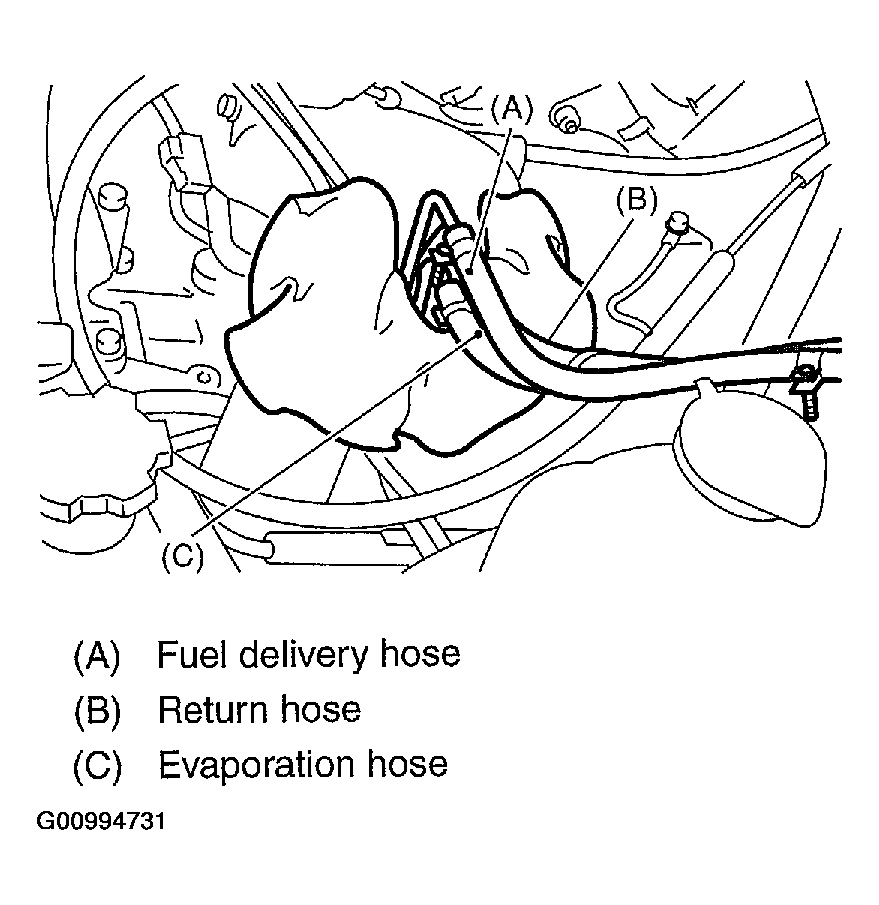 (A)
(B)
(C)

(A) Fuel delivery hose
(B) Return hose
(C) Evaporation hose

G00994731