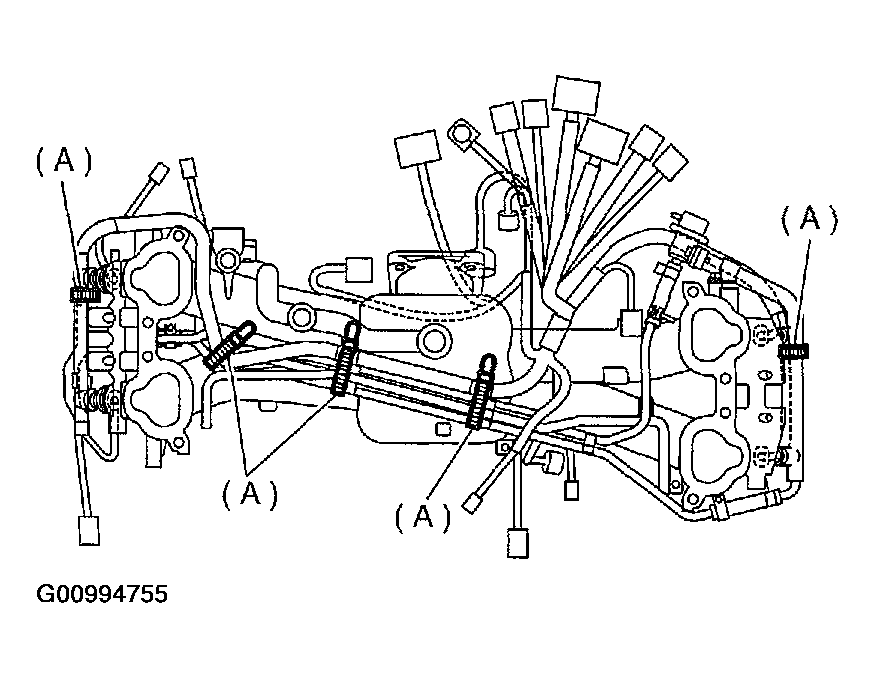 (A)

(A)

(A)

(A)

G00994755