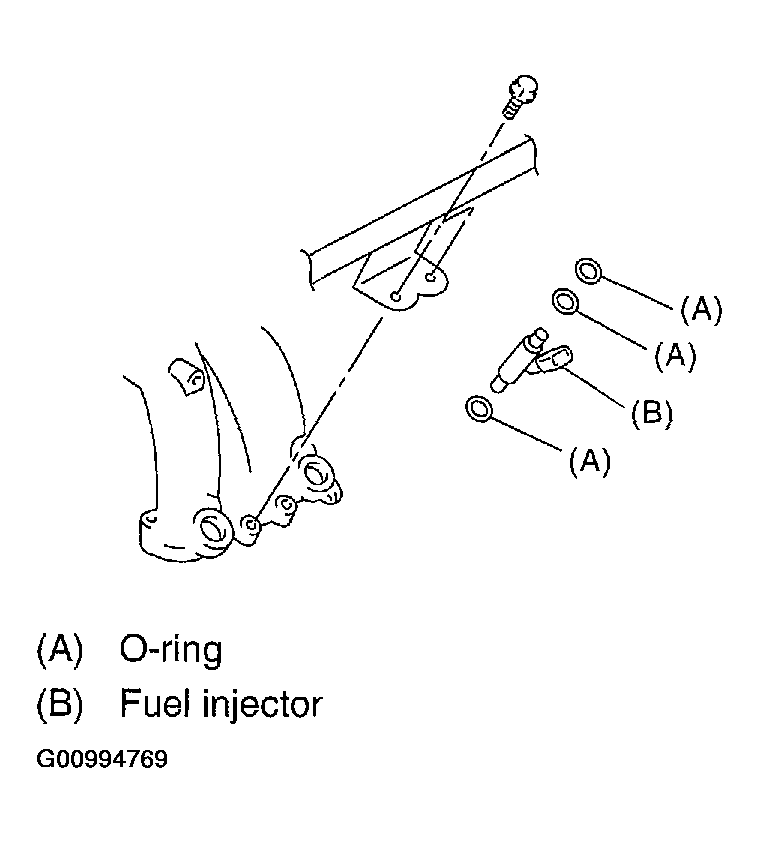 (A)
(A)
(B)
(A)

(A) O-ring
(B) Fuel injector

G00994769