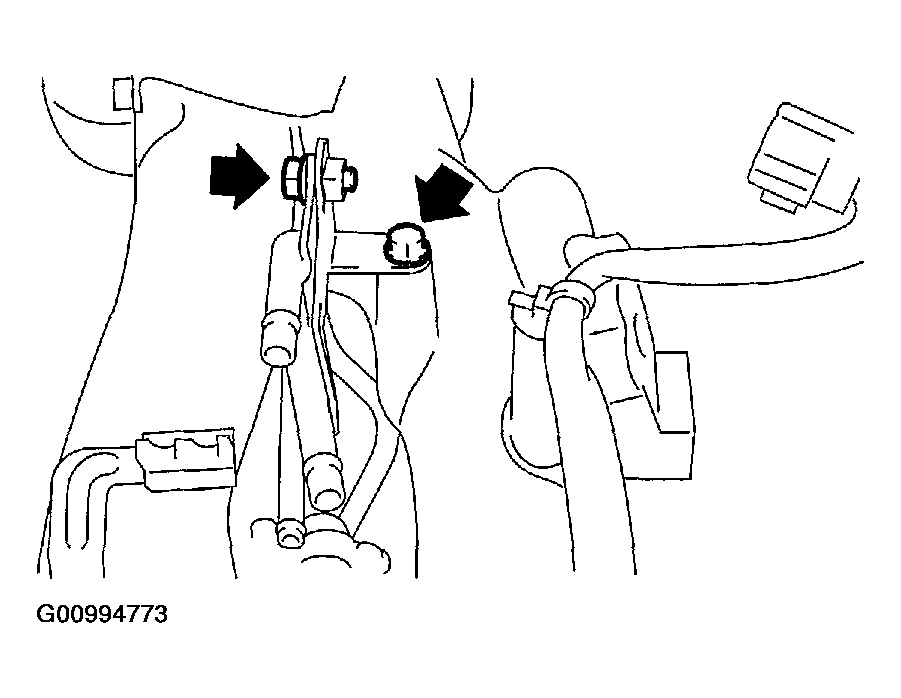 G00994773