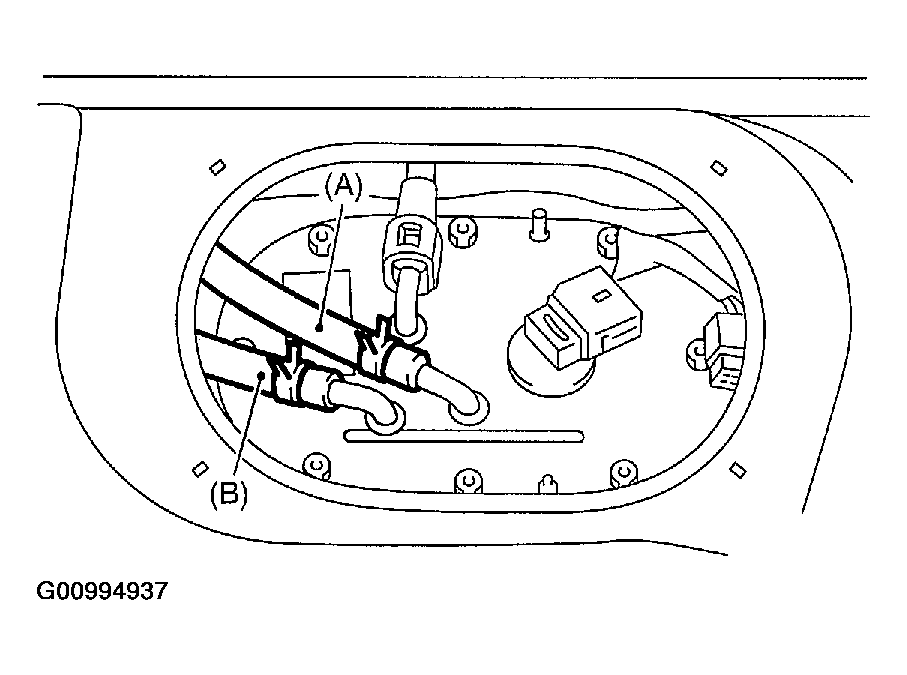 (A)
(B)
G00994937