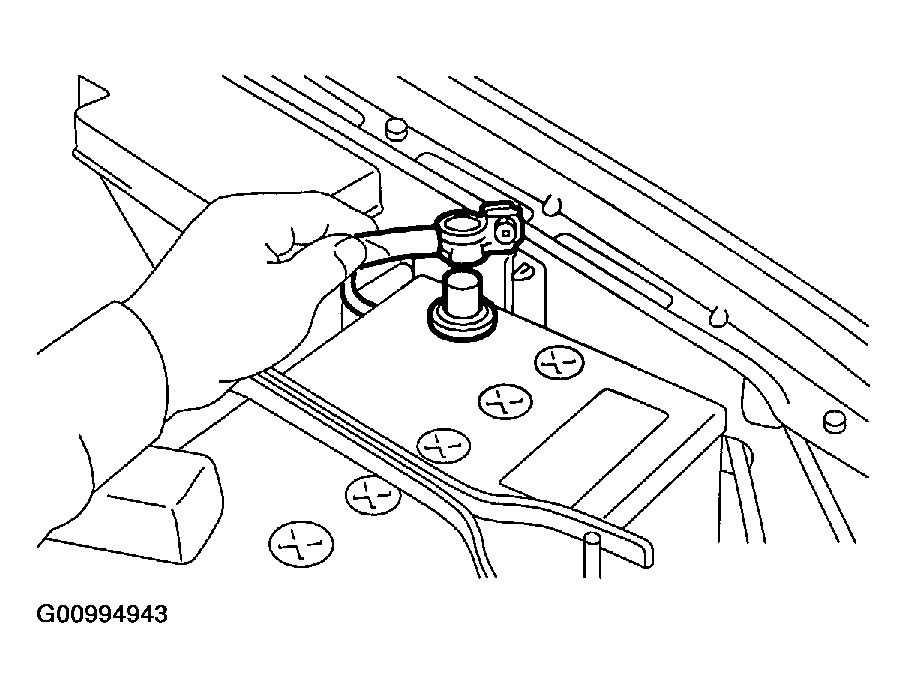 G00994943