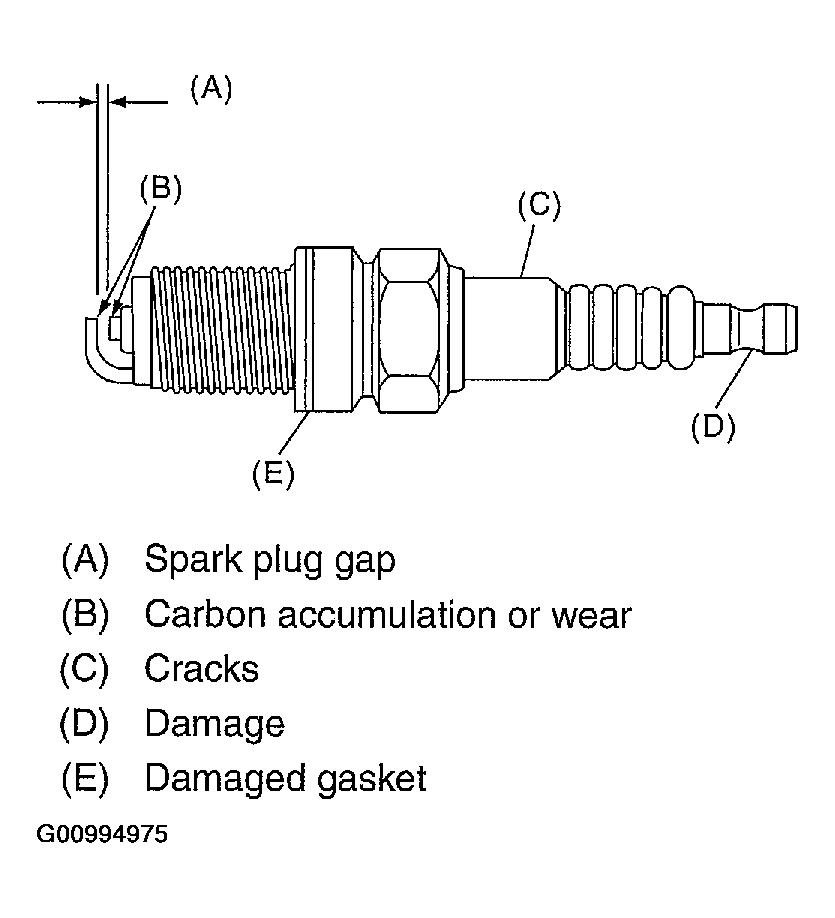 (A)
(B)
(C)
(D)
(E)

(A) Spark plug gap
(B) Carbon accumulation or wear
(C) Cracks
(D) Damage
(E) Damaged gasket

G00994975