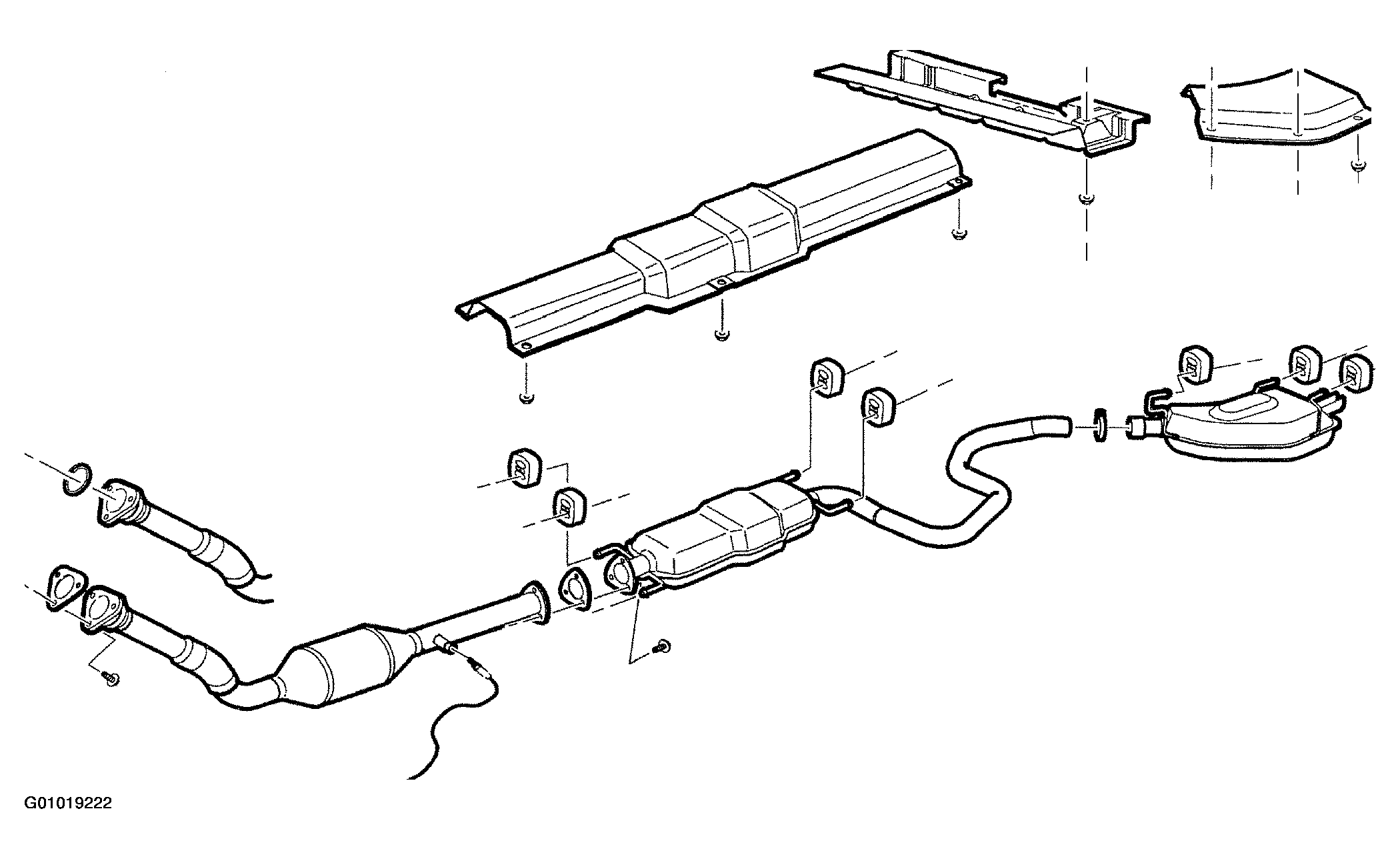 G01019222