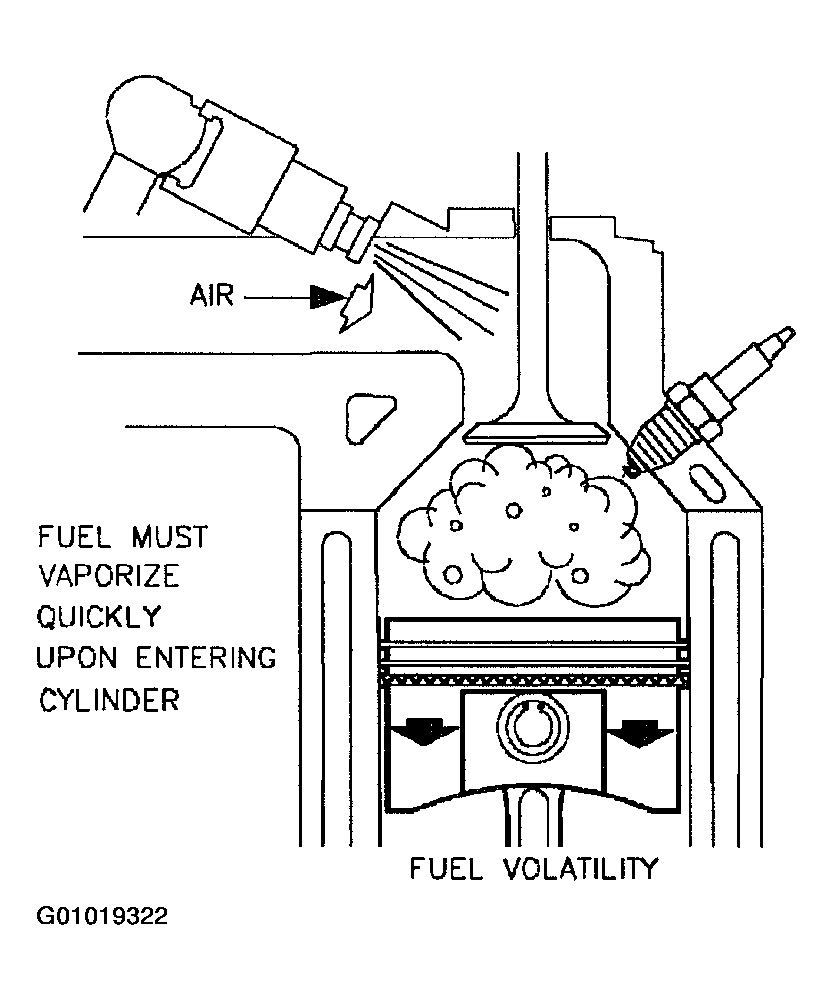 AIR

FUEL MUST VAPORIZE QUICKLY UPON ENTERING CYLINDER

FUEL VOLATILITY

G01019322