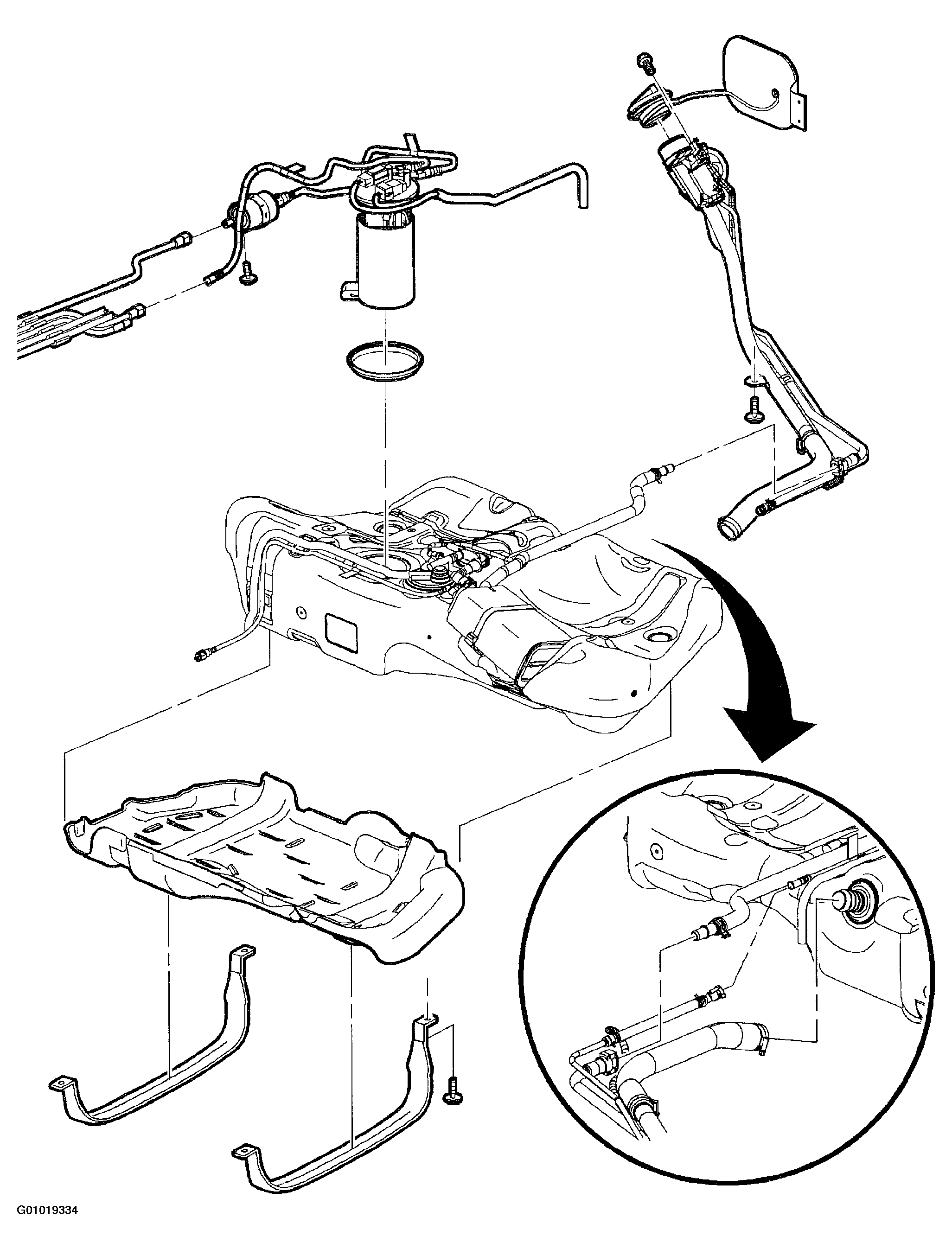 G01019334