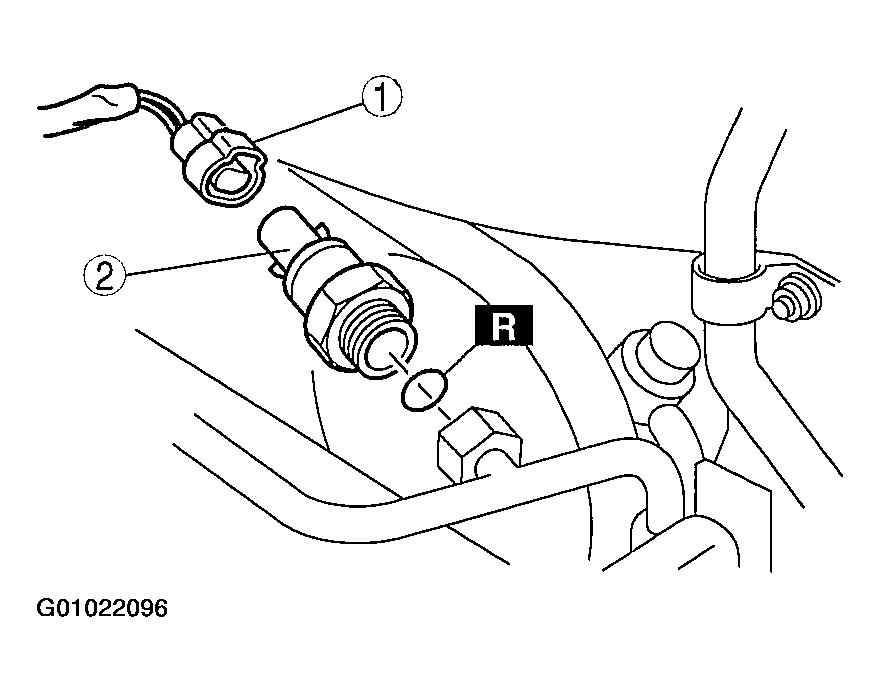 1
2
R
G01022096