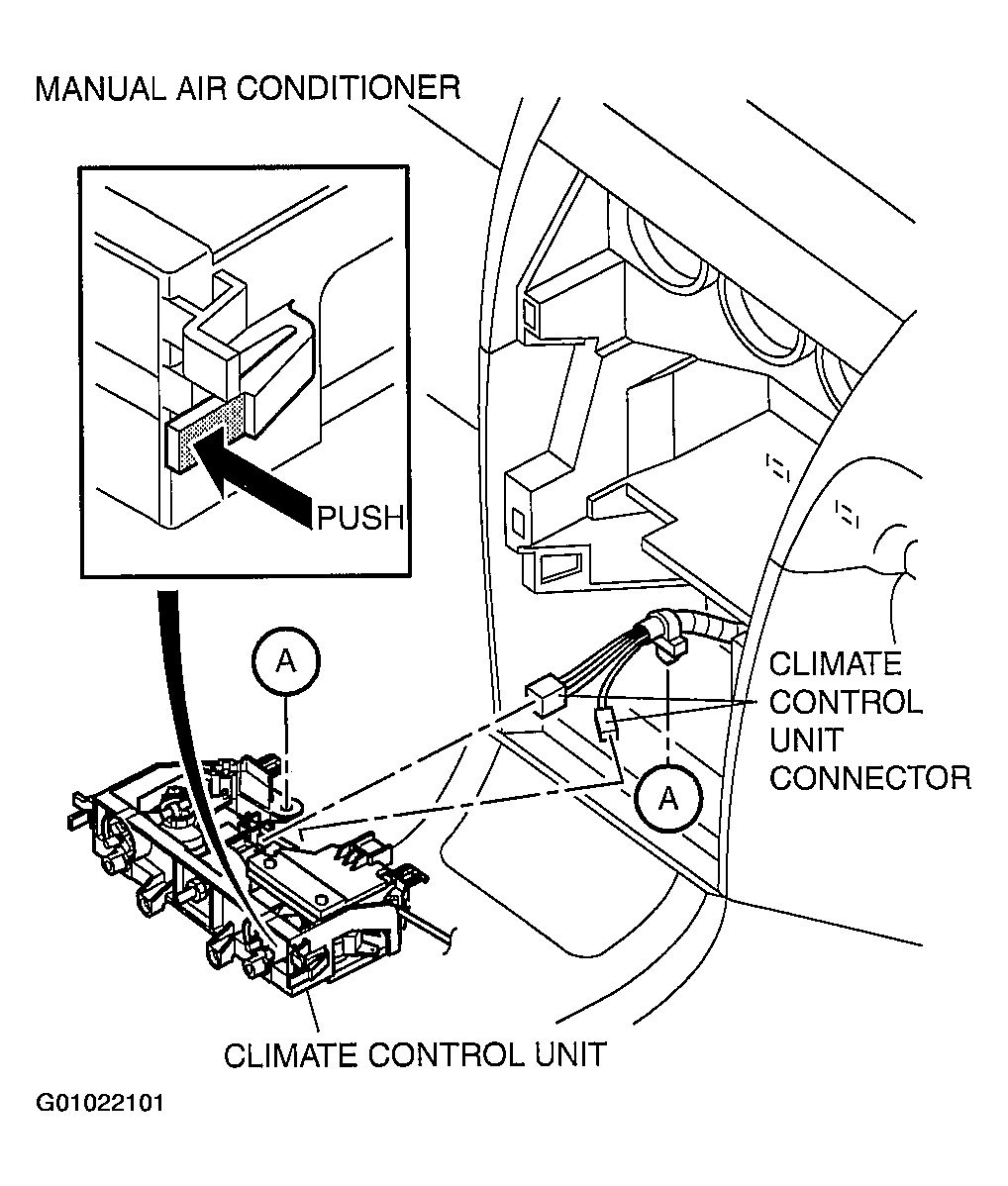 MANUAL AIR CONDITIONER

PUSH

A

CLIMATE CONTROL UNIT CONNECTOR

A

CLIMATE CONTROL UNIT

G01022101