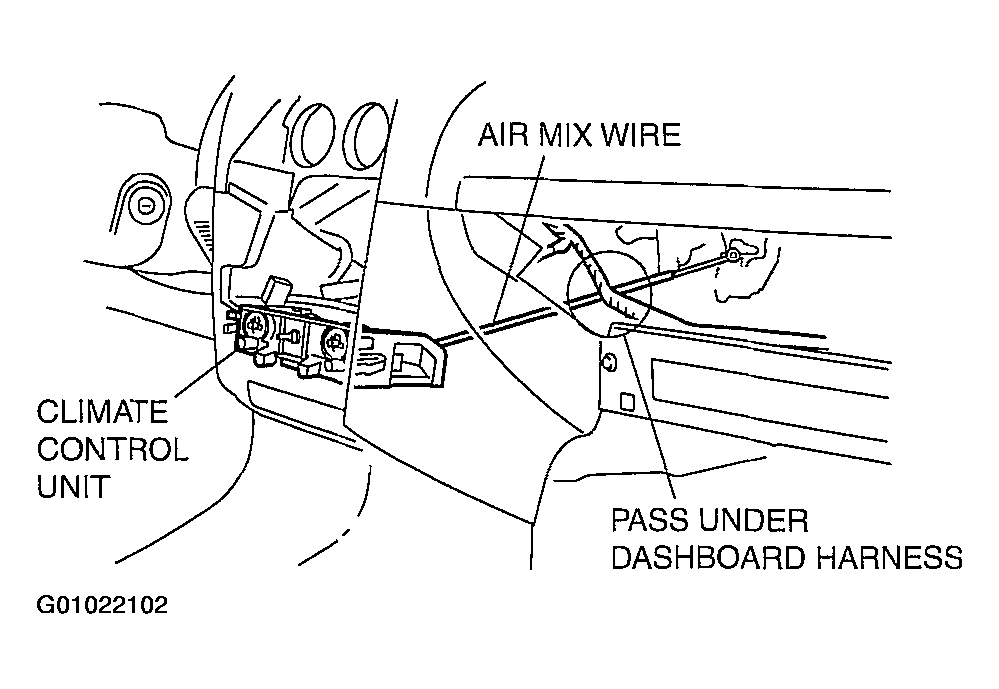 AIR MIX WIRE

CLIMATE CONTROL UNIT

PASS UNDER DASHBOARD HARNESS

G01022102