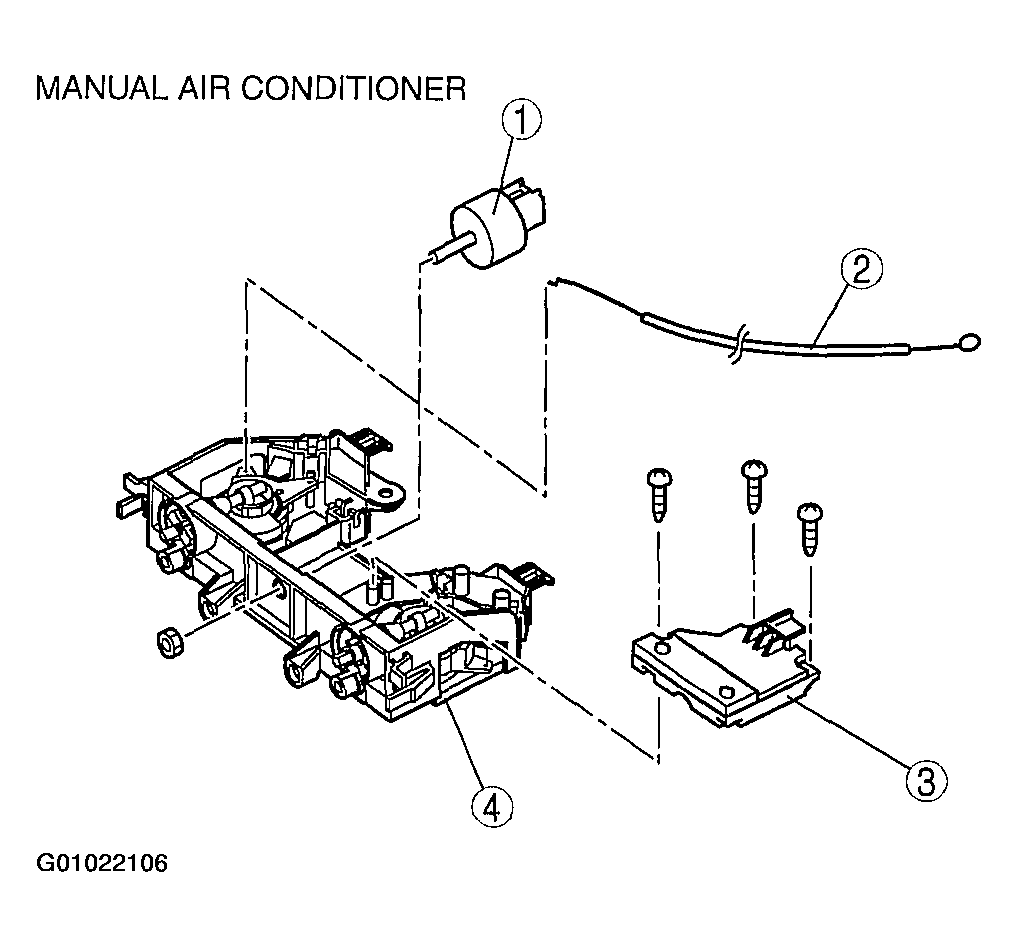 MANUAL AIR CONDITIONER

1

2

3

4

G01022106