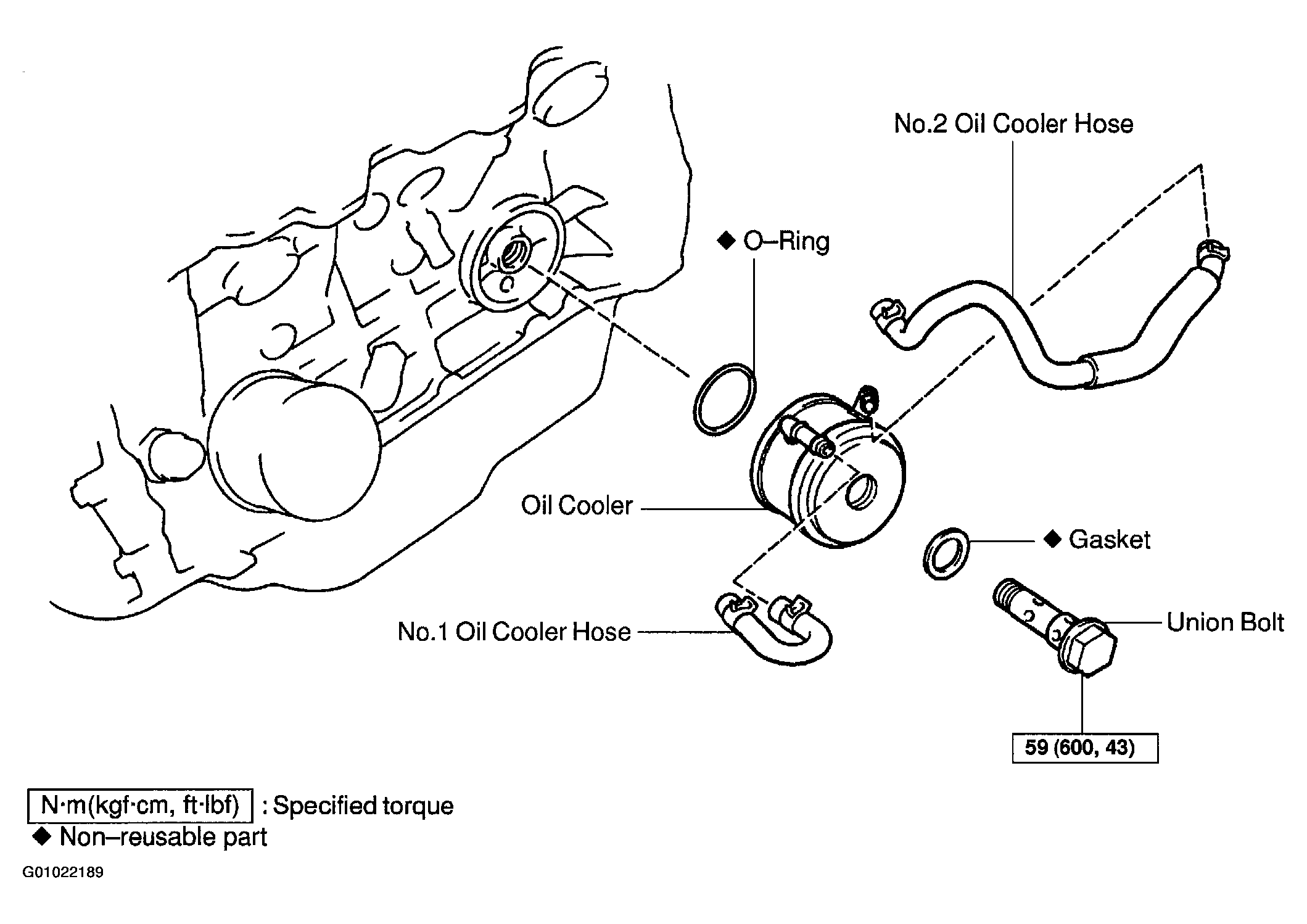 No.2 Oil Cooler Hose

◆ O–Ring

Oil Cooler

◆ Gasket

No.1 Oil Cooler Hose

Union Bolt

59 (600, 43)

N·m(kgf·cm, ft·lbf) : Specified torque
◆ Non–reusable part

G01022189