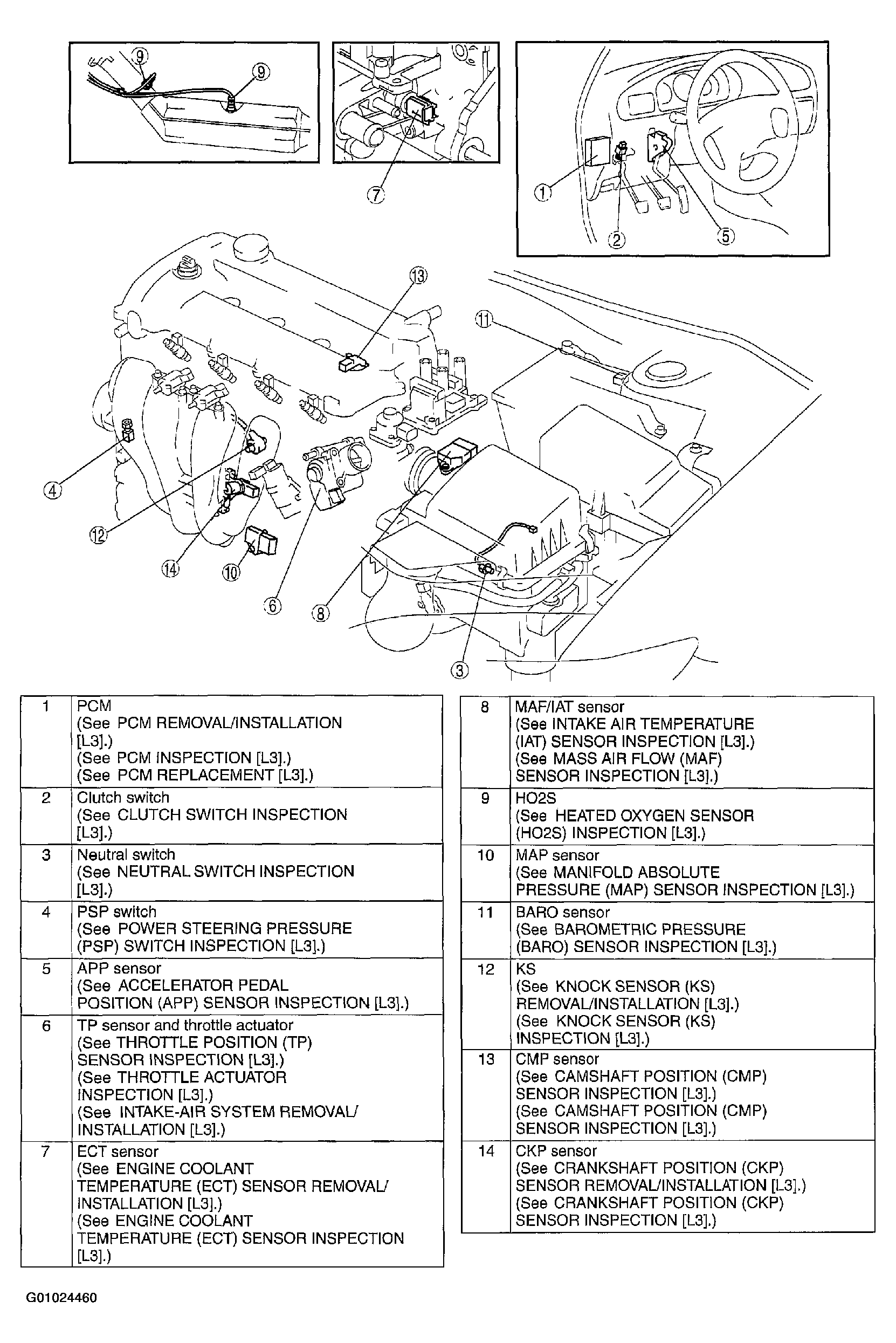 9
9
7
1
2
5
13
11
4
12
14
10
6
8
3

| 1 | PCM (See PCM REMOVAL/INSTALLATION [L3].) (See PCM INSPECTION [L3].) (See PCM REPLACEMENT [L3].) |
|---|---|
| 2 | Clutch switch (See CLUTCH SWITCH INSPECTION [L3].) |
| 3 | Neutral switch (See NEUTRAL SWITCH INSPECTION [L3].) |
| 4 | PSP switch (See POWER STEERING PRESSURE (PSP) SWITCH INSPECTION [L3].) |
| 5 | APP sensor (See ACCELERATOR PEDAL POSITION (APP) SENSOR INSPECTION [L3].) |
| 6 | TP sensor and throttle actuator (See THROTTLE POSITION (TP) SENSOR INSPECTION [L3].) (See THROTTLE ACTUATOR INSPECTION [L3].) (See INTAKE-AIR SYSTEM REMOVAL/ INSTALLATION [L3].) |
| 7 | ECT sensor (See ENGINE COOLANT TEMPERATURE (ECT) SENSOR REMOVAL/ INSTALLATION [L3].) (See ENGINE COOLANT TEMPERATURE (ECT) SENSOR INSPECTION [L3].) |

| 8 | MAF/IAT sensor (See INTAKE AIR TEMPERATURE (IAT) SENSOR INSPECTION [L3].) (See MASS AIR FLOW (MAF) SENSOR INSPECTION [L3].) |
|---|---|
| 9 | HO2S (See HEATED OXYGEN SENSOR (HO2S) INSPECTION [L3].) |
| 10 | MAP sensor (See MANIFOLD ABSOLUTE PRESSURE (MAP) SENSOR INSPECTION [L3].) |
| 11 | BARO sensor (See BAROMETRIC PRESSURE (BARO) SENSOR INSPECTION [L3].) |
| 12 | KS (See KNOCK SENSOR (KS) REMOVAL/INSTALLATION [L3].) (See KNOCK SENSOR (KS) INSPECTION [L3].) |
| 13 | CMP sensor (See CAMSHAFT POSITION (CMP) SENSOR INSPECTION [L3].) (See CAMSHAFT POSITION (CMP) SENSOR INSPECTION [L3].) |
| 14 | CKP sensor (See CRANKSHAFT POSITION (CKP) SENSOR REMOVAL/INSTALLATION [L3].) (See CRANKSHAFT POSITION (CKP) SENSOR INSPECTION [L3].) |

G01024460