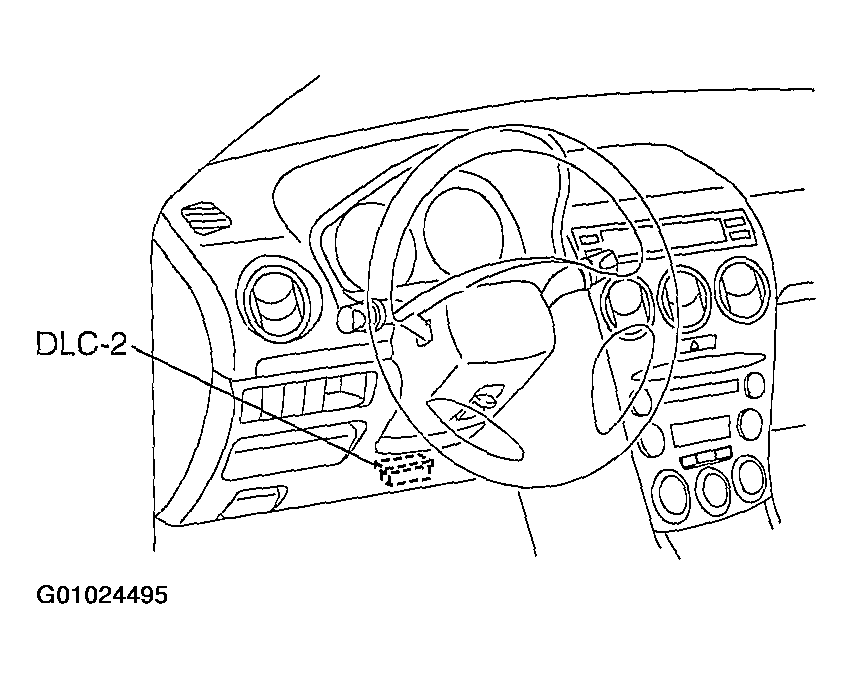 DLC-2

G01024495