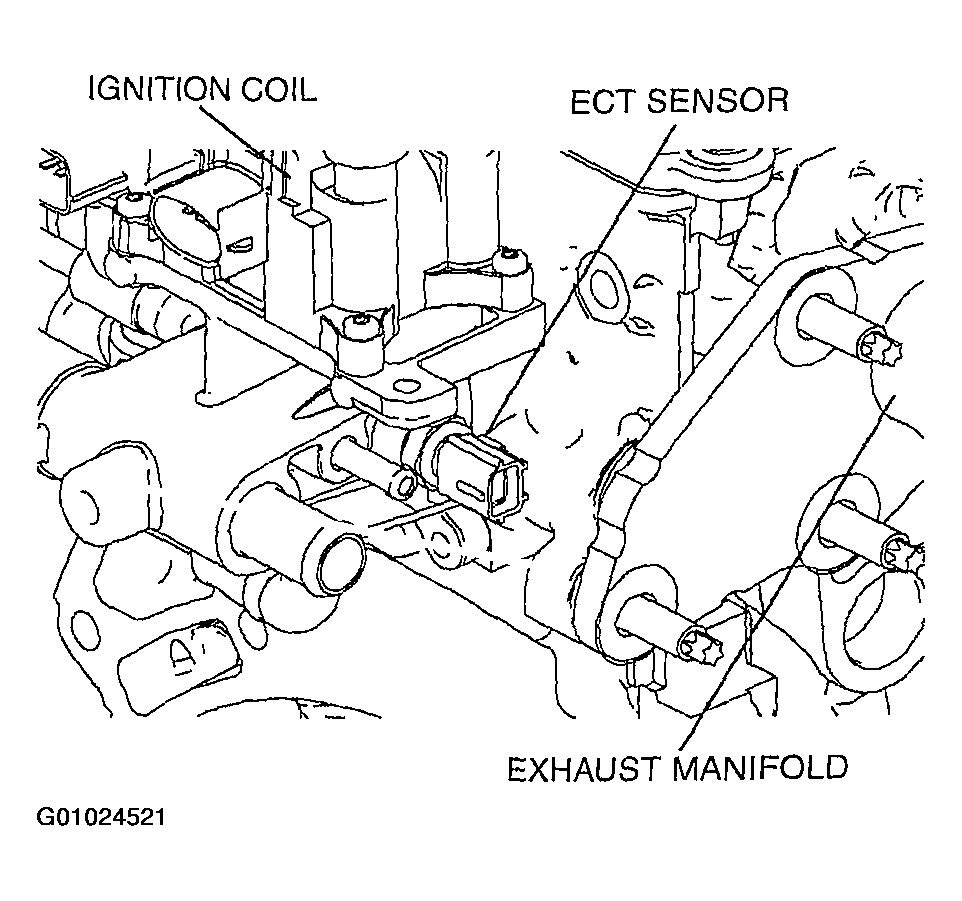 IGNITION COIL

ECT SENSOR

EXHAUST MANIFOLD

G01024521