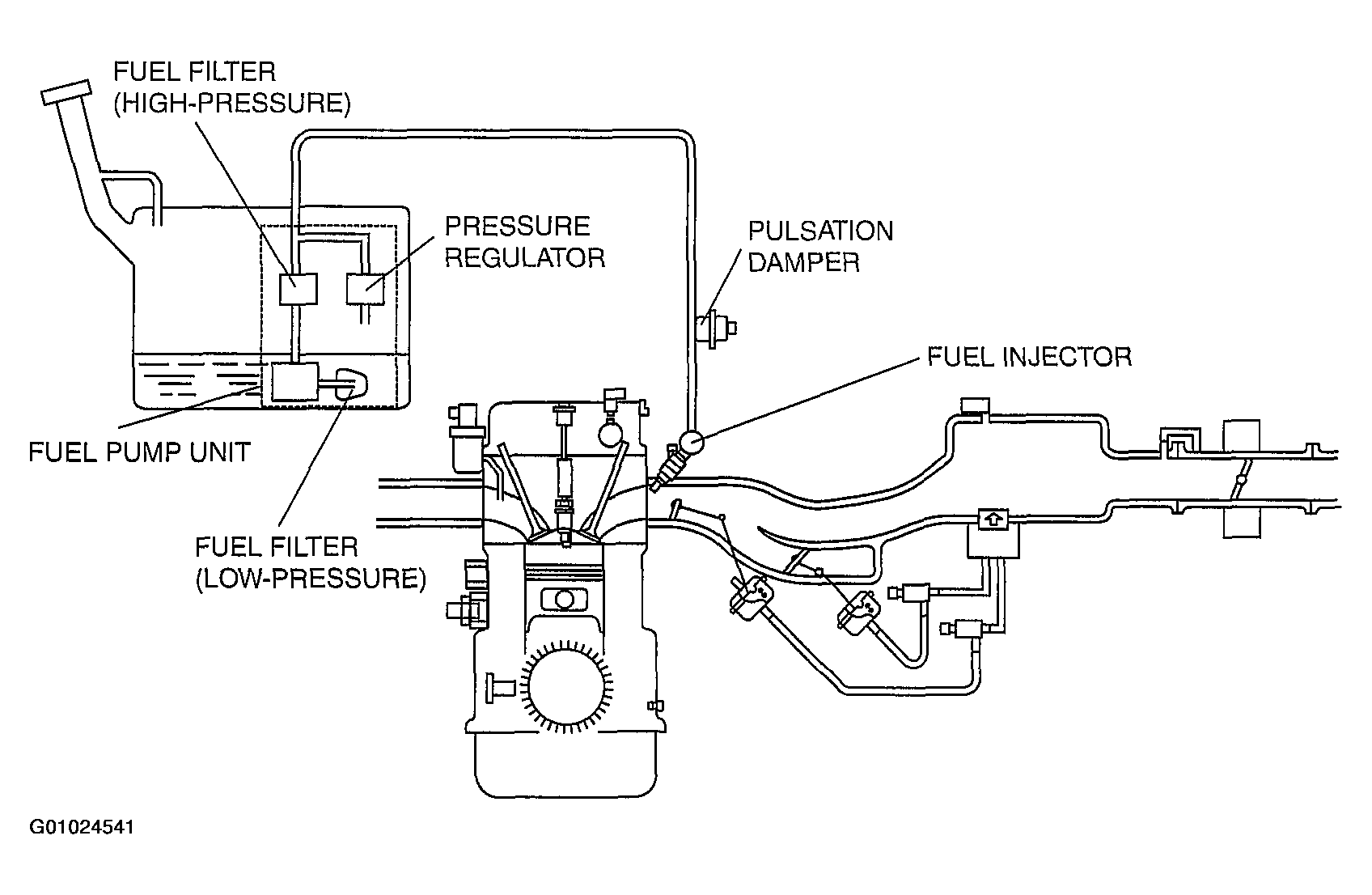 FUEL FILTER
(HIGH-PRESSURE)

PRESSURE
REGULATOR

PULSATION
DAMPER

FUEL INJECTOR

FUEL PUMP UNIT

FUEL FILTER
(LOW-PRESSURE)

G01024541