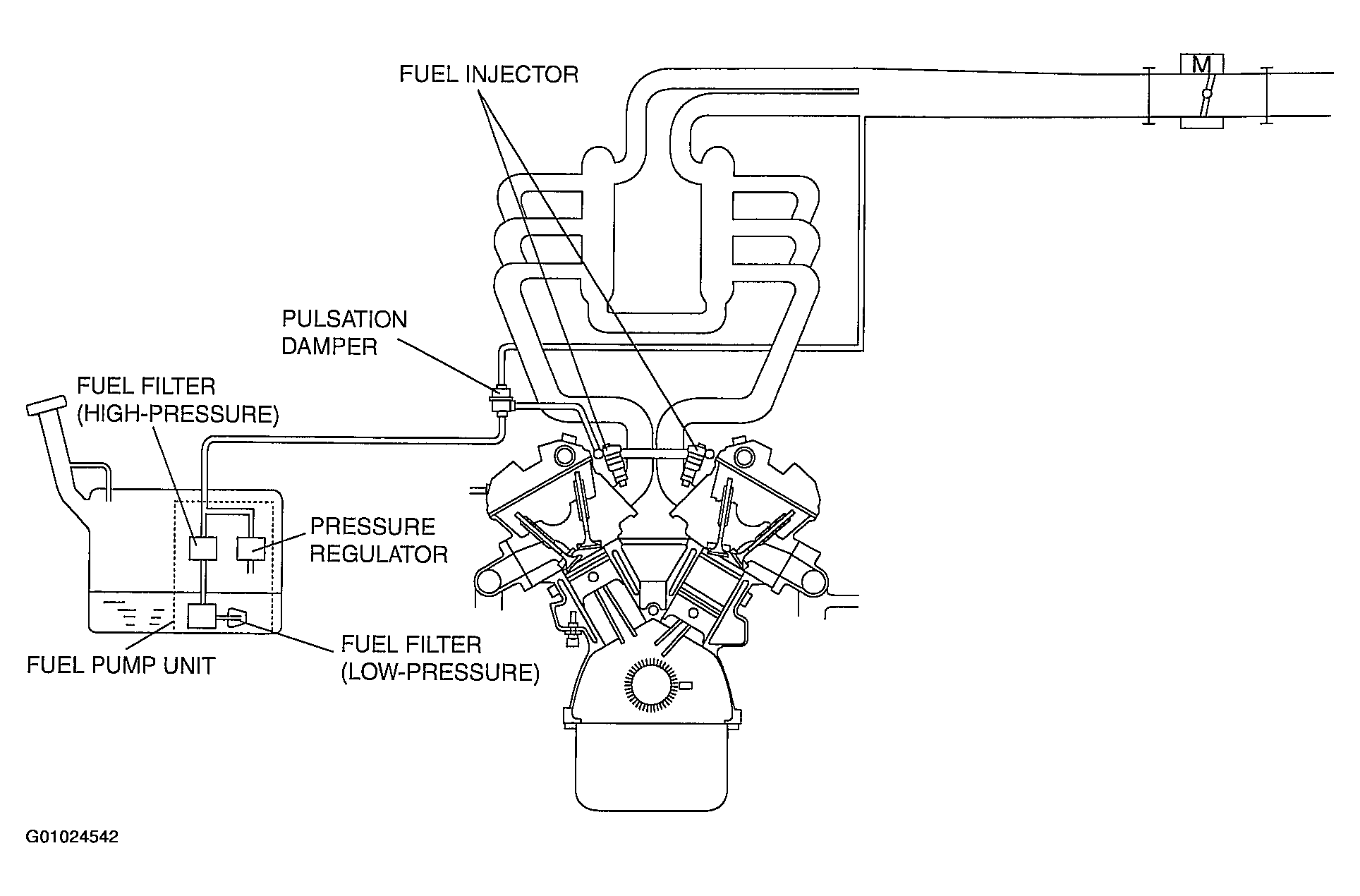 FUEL INJECTOR

M

PULSATION DAMPER

FUEL FILTER (HIGH-PRESSURE)

PRESSURE REGULATOR

FUEL FILTER (LOW-PRESSURE)

FUEL PUMP UNIT

G01024542