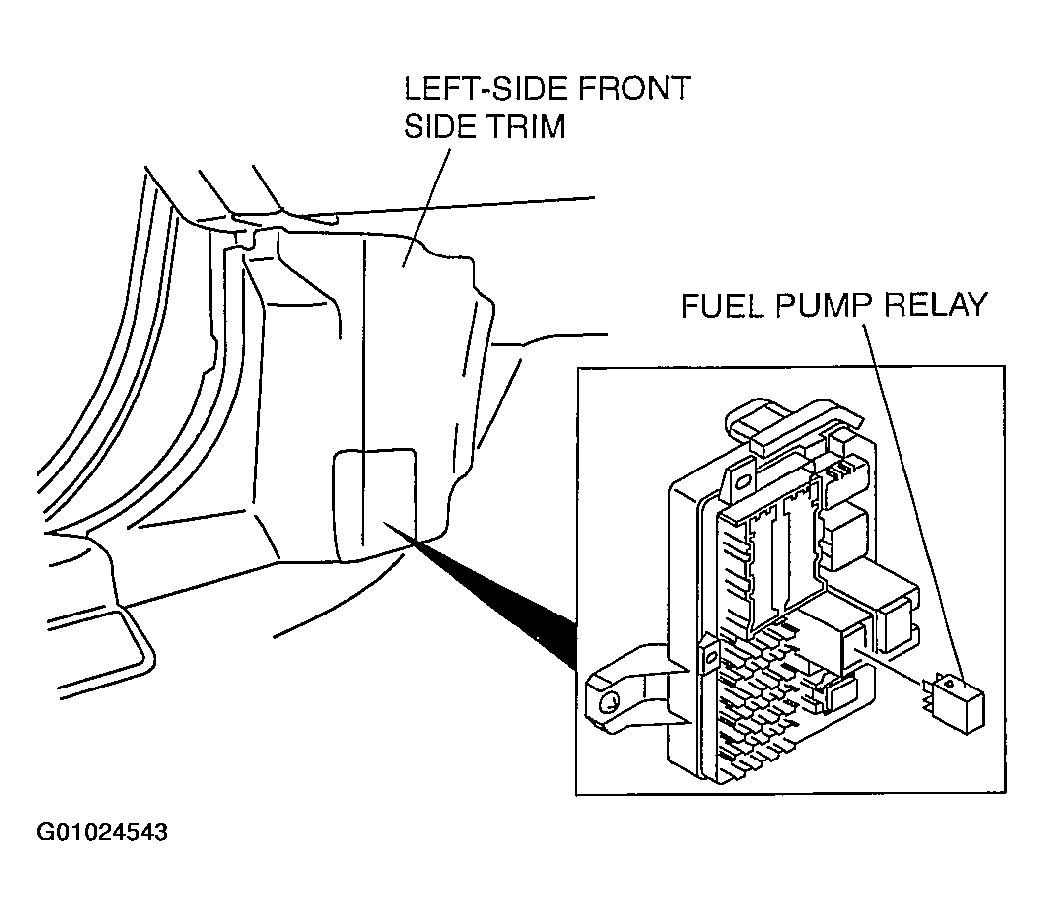 LEFT-SIDE FRONT SIDE TRIM

FUEL PUMP RELAY

G01024543