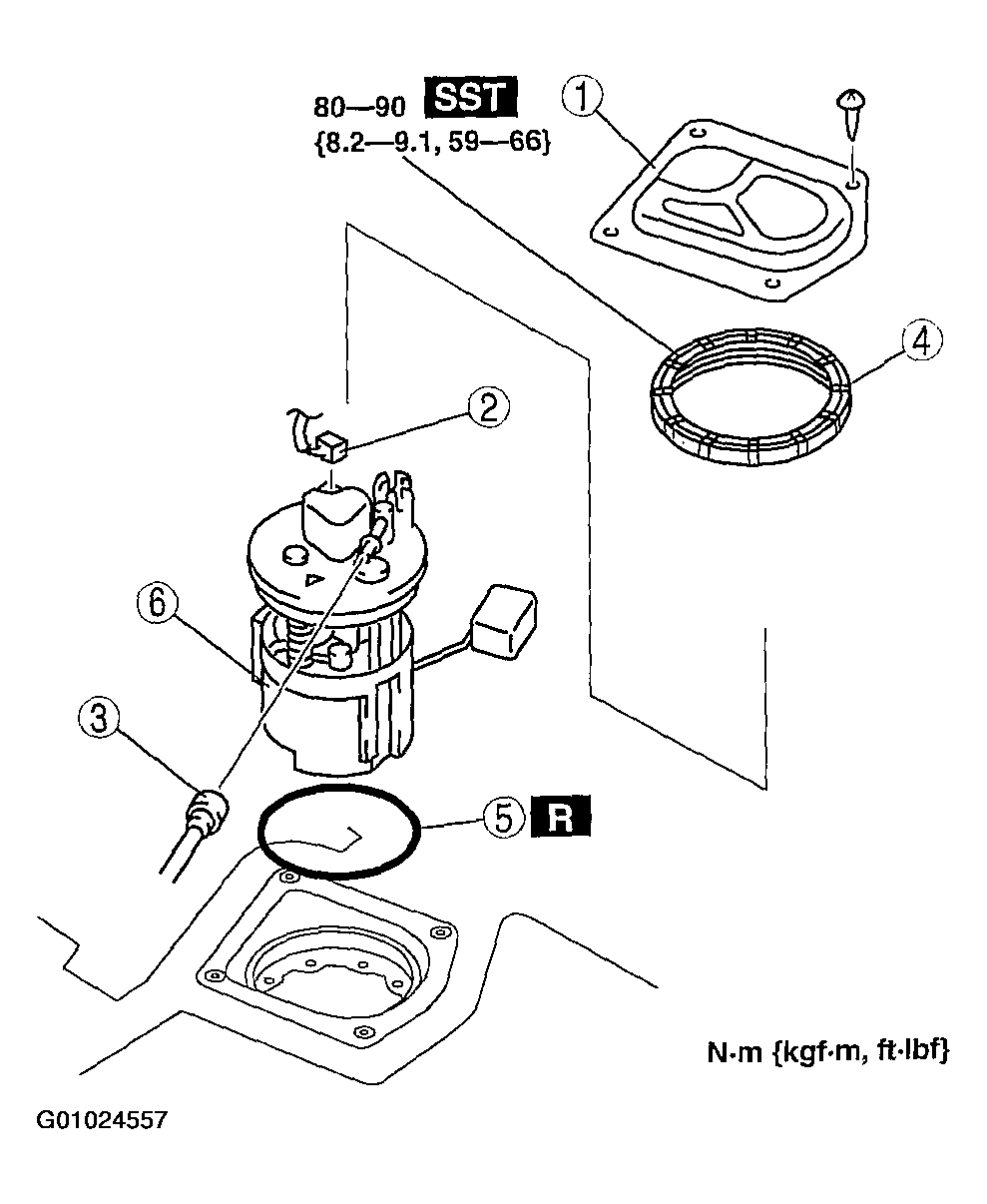 80—90 SST
{8.2—9.1, 59—66}

1

4

2

6

3

5 R

N·m {kgf·m, ft·lbf}

G01024557