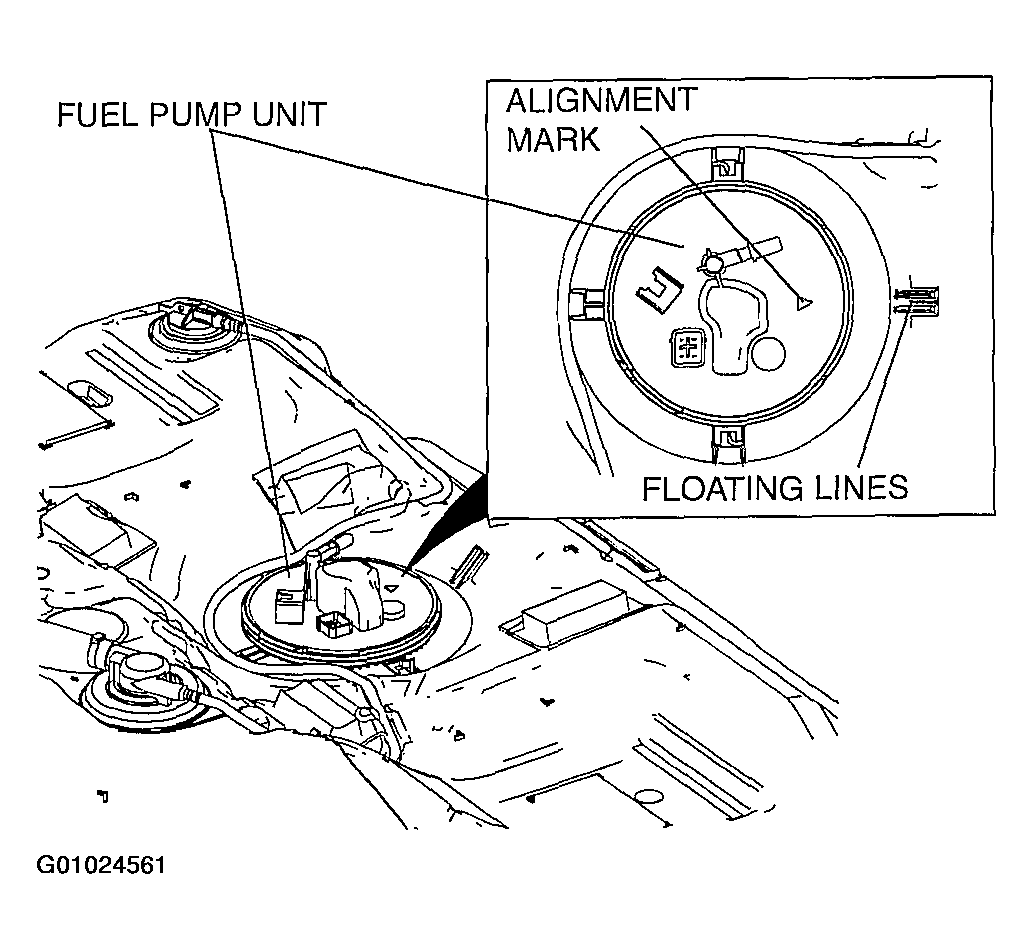 FUEL PUMP UNIT

ALIGNMENT MARK

FLOATING LINES

G01024561