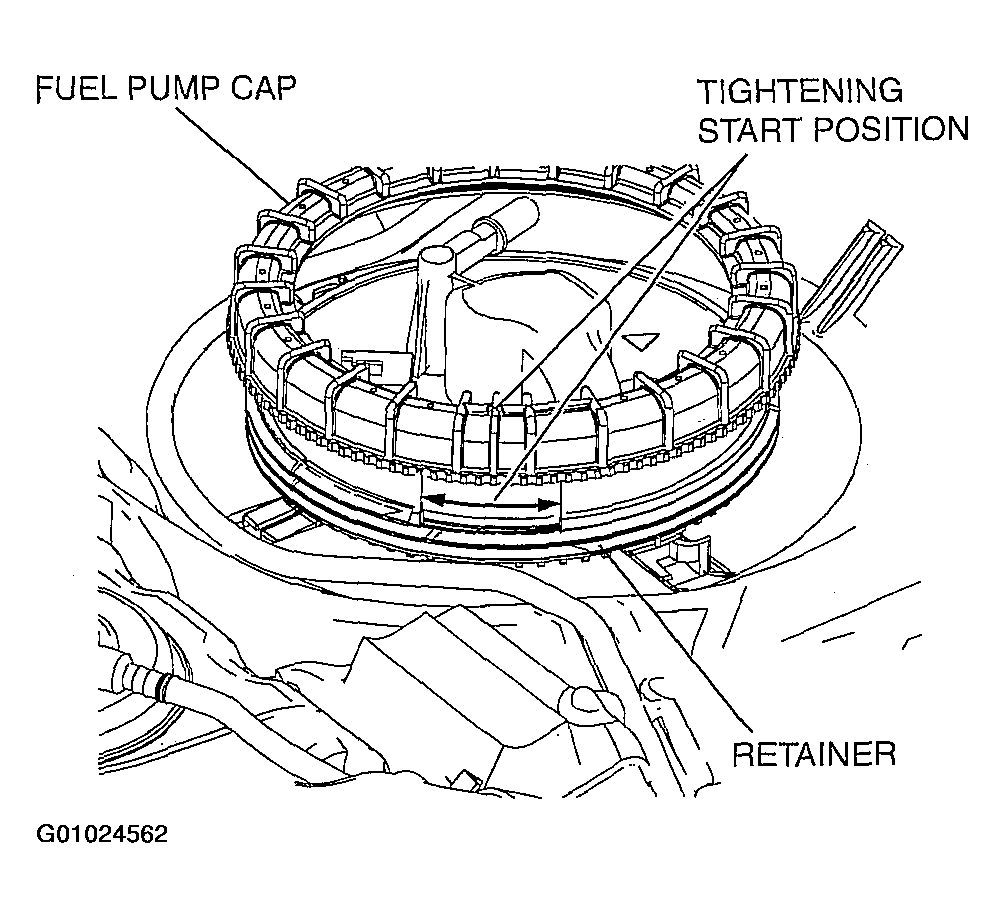 FUEL PUMP CAP

TIGHTENING START POSITION

RETAINER

G01024562