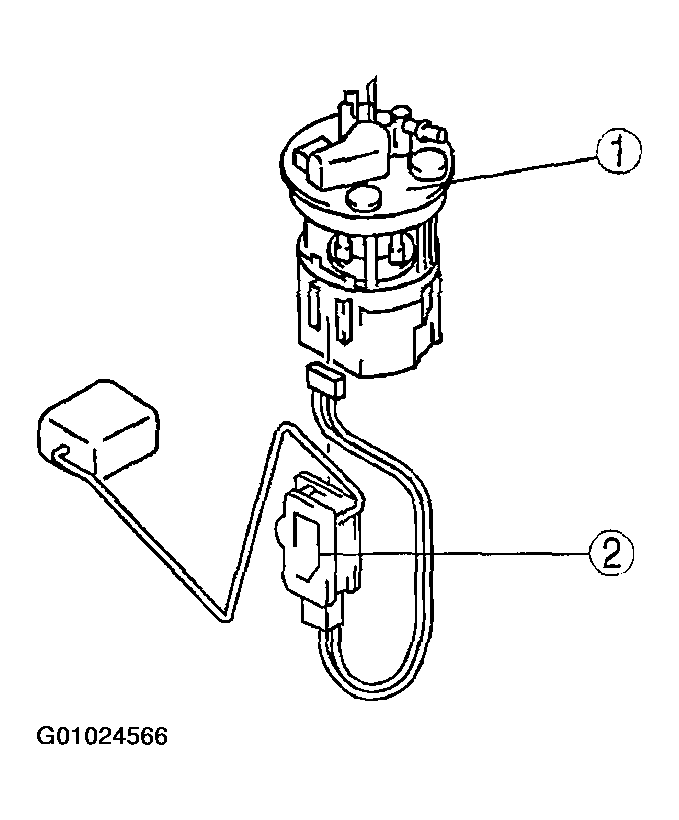 1

2

G01024566