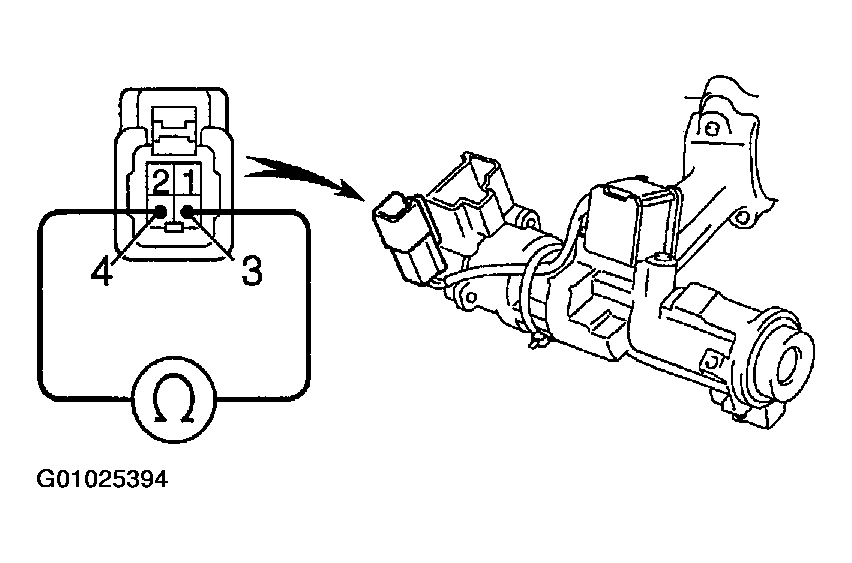 2 1
4
3
Ω
G01025394