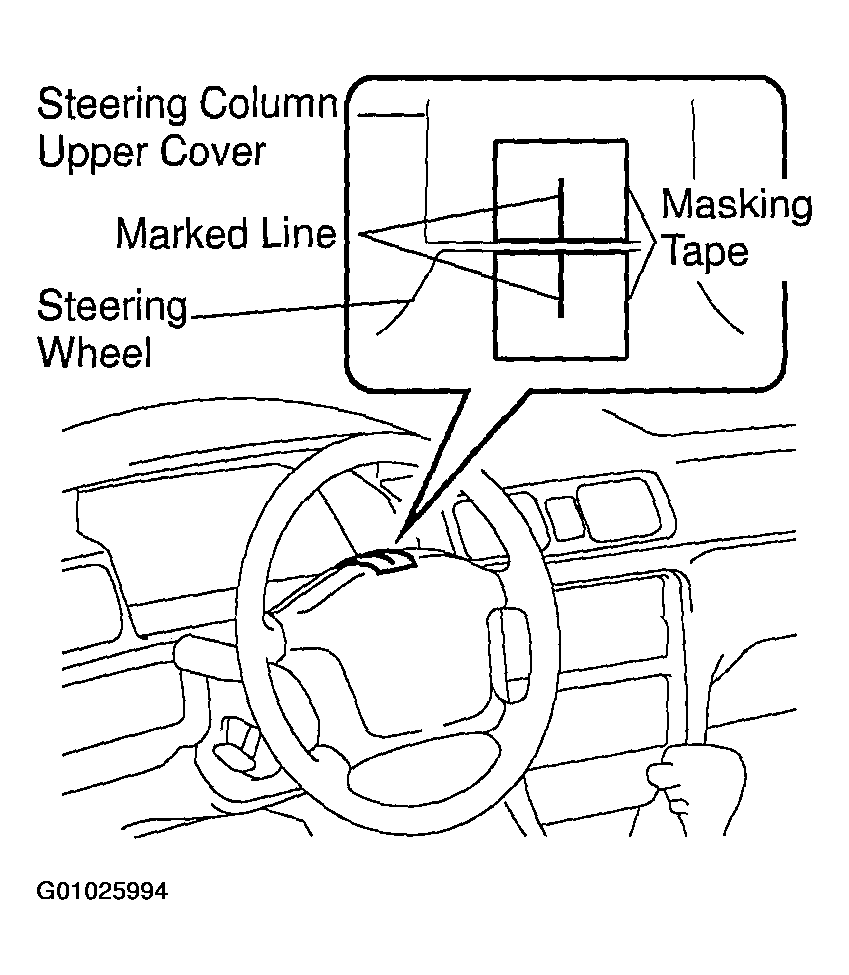 Steering Column
Upper Cover

Marked Line

Masking
Tape

Steering
Wheel

G01025994