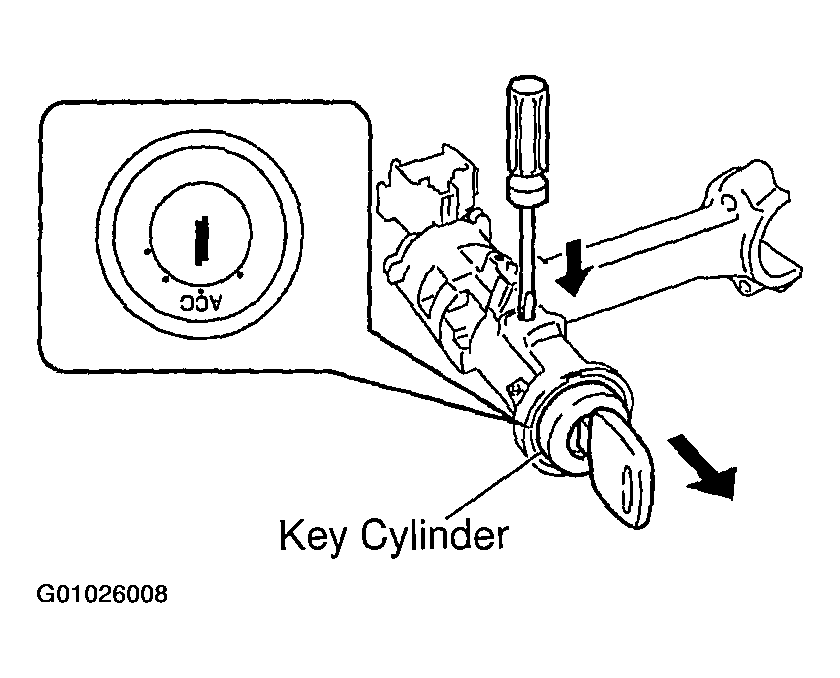 ACC

Key Cylinder

G01026008