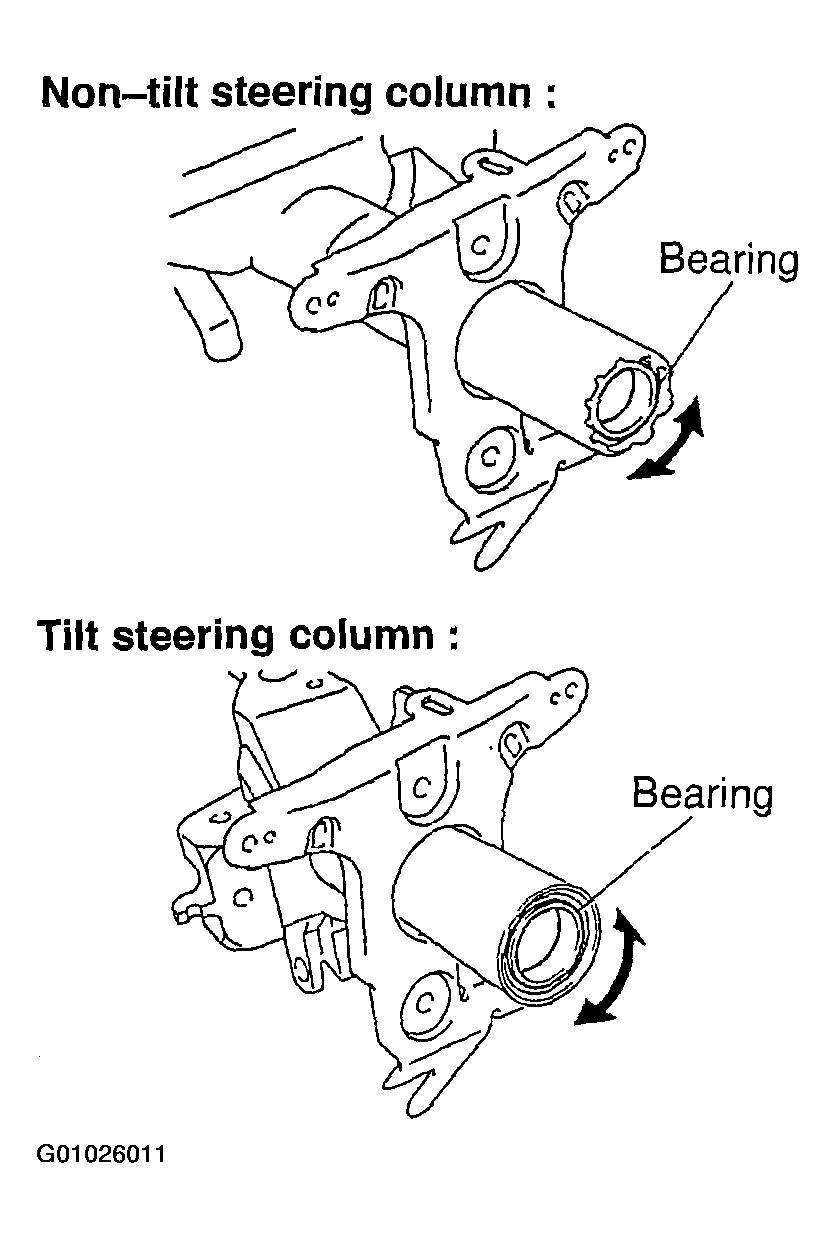 Non–tilt steering column :

Bearing

Tilt steering column :

Bearing

G01026011