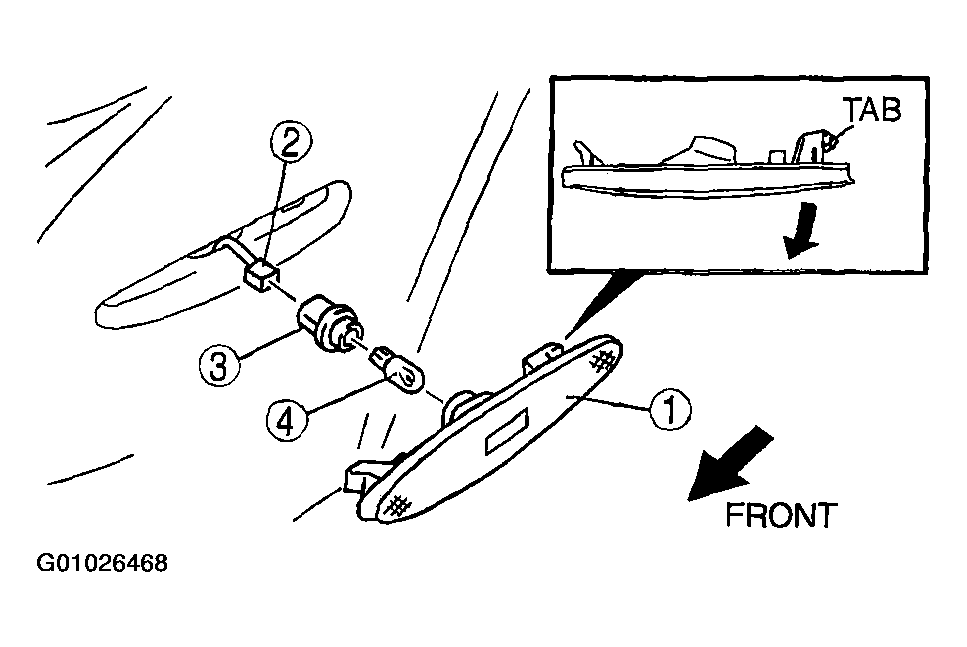 TAB

2

3

4

1

FRONT

G01026468