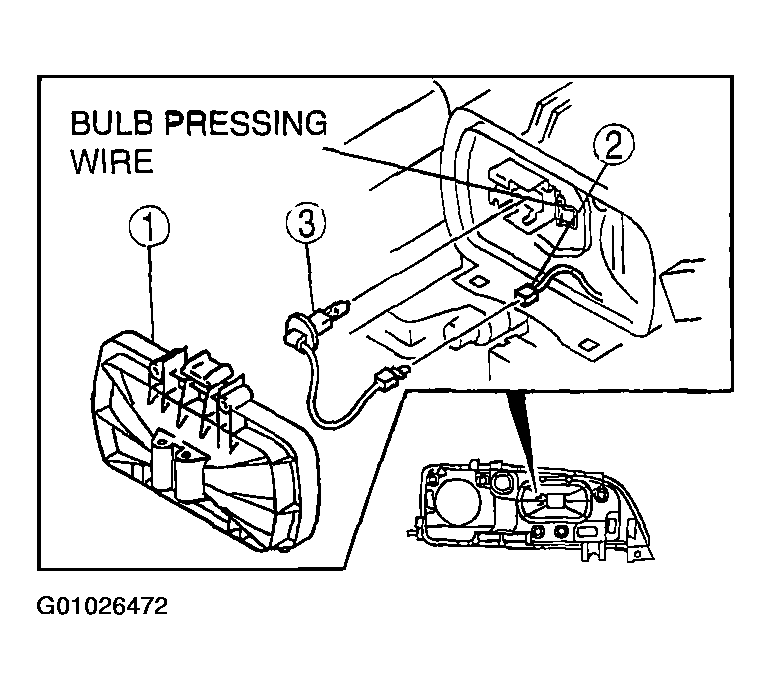 BULB PRESSING WIRE

2

1

3

G01026472