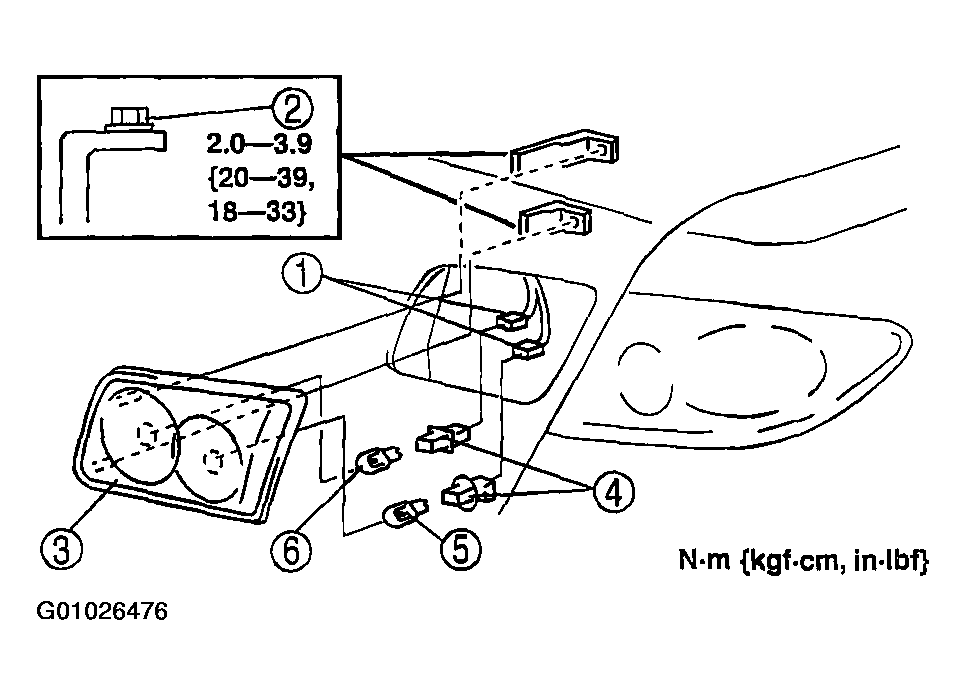 2
2.0—3.9
{20—39,
18—33}

1

3

6

5

4

N·m {kgf·cm, in·lbf}

G01026476