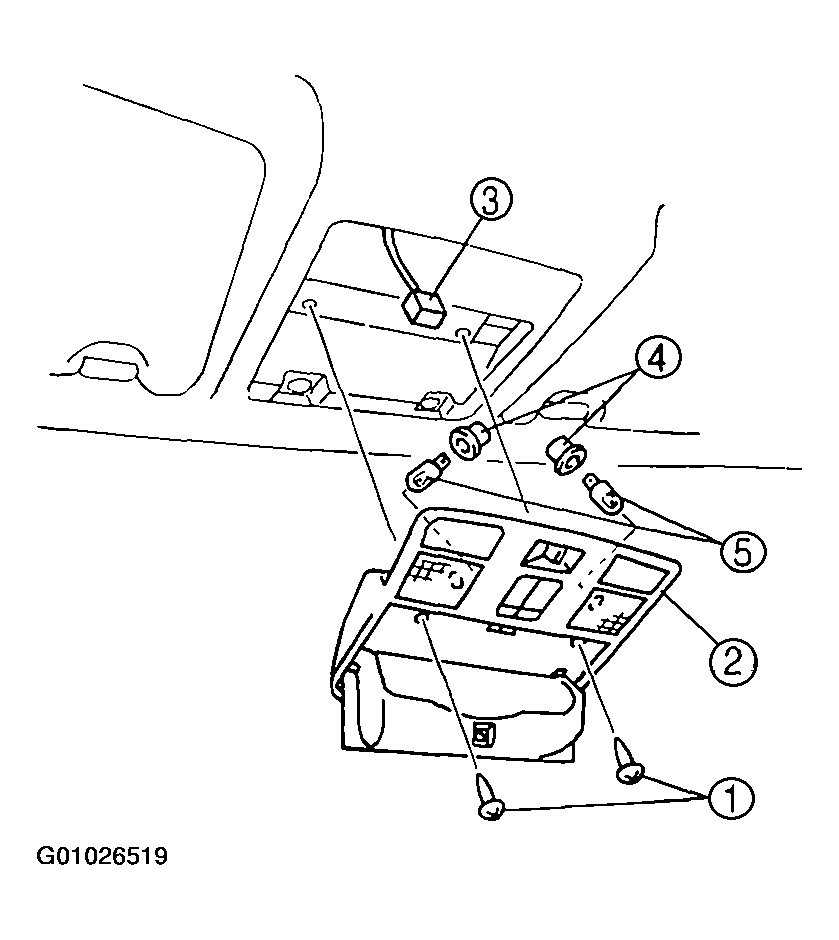 3

4

5

2

1

G01026519