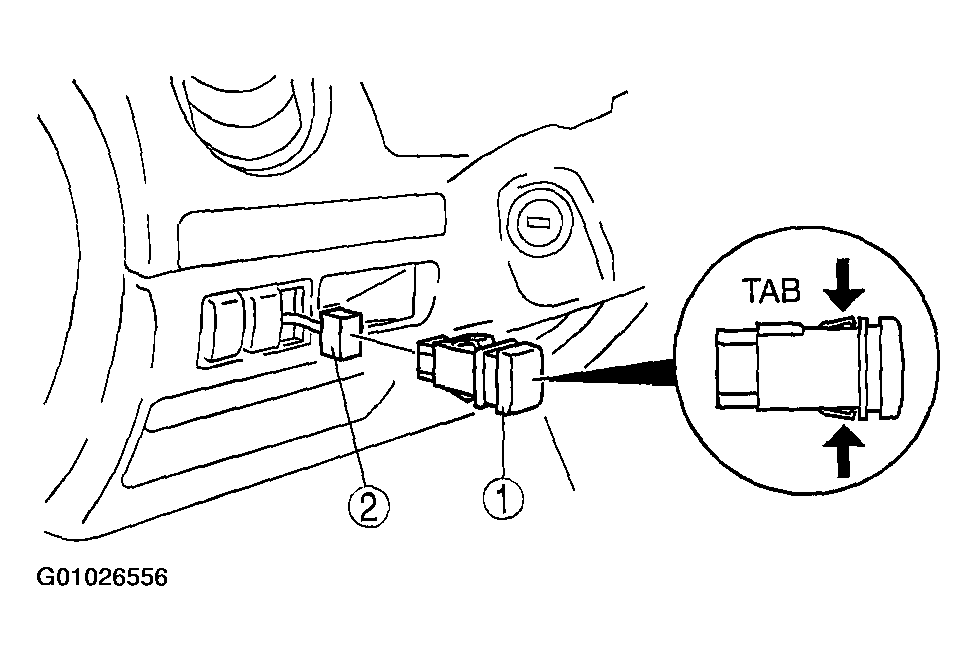 TAB
2
1
G01026556