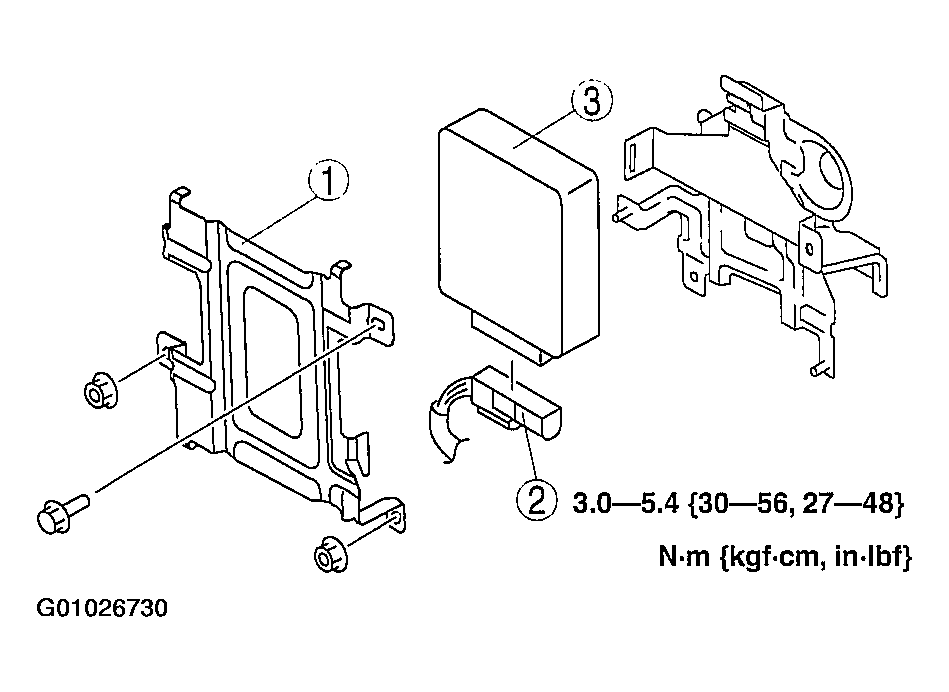 3

1

2 3.0—5.4 {30—56, 27—48}

N·m {kgf·cm, in·lbf}

G01026730