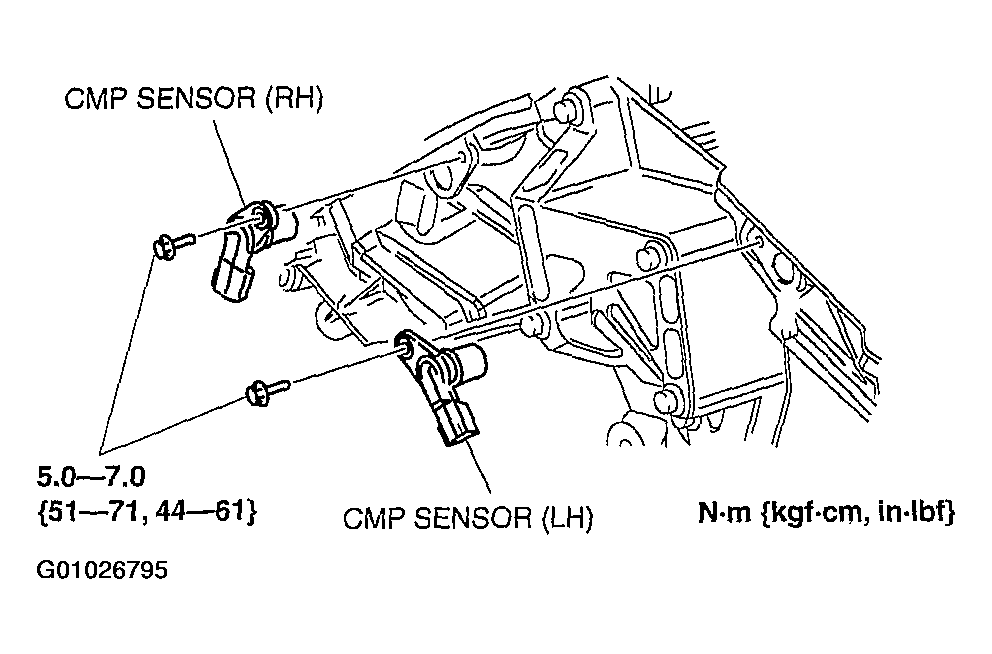 CMP SENSOR (RH)

5.0—7.0
{51—71, 44—61}

CMP SENSOR (LH)

N·m {kgf·cm, in·lbf}

G01026795