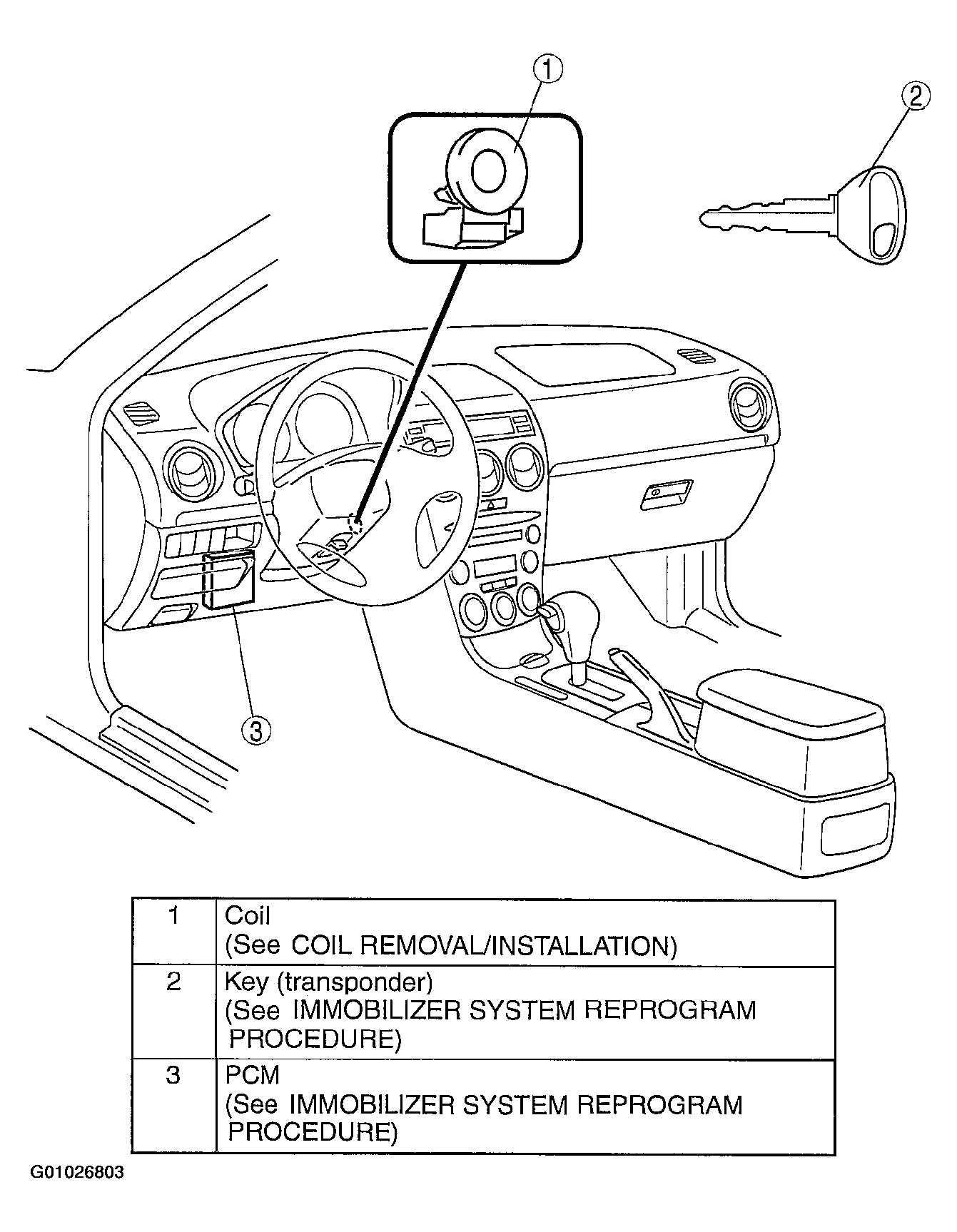 1

2

3

| 1 | Coil (See COIL REMOVAL/INSTALLATION) |
|---|---|
| 2 | Key (transponder) (See IMMOBILIZER SYSTEM REPROGRAM PROCEDURE) |
| 3 | PCM (See IMMOBILIZER SYSTEM REPROGRAM PROCEDURE) |

G01026803