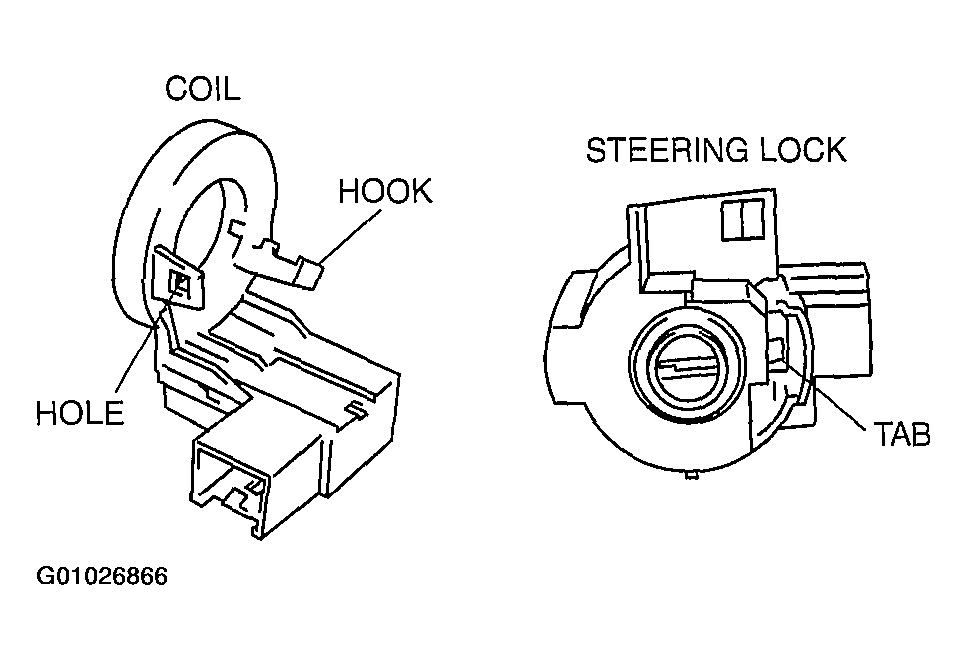 COIL

HOOK

HOLE

STEERING LOCK

TAB

G01026866