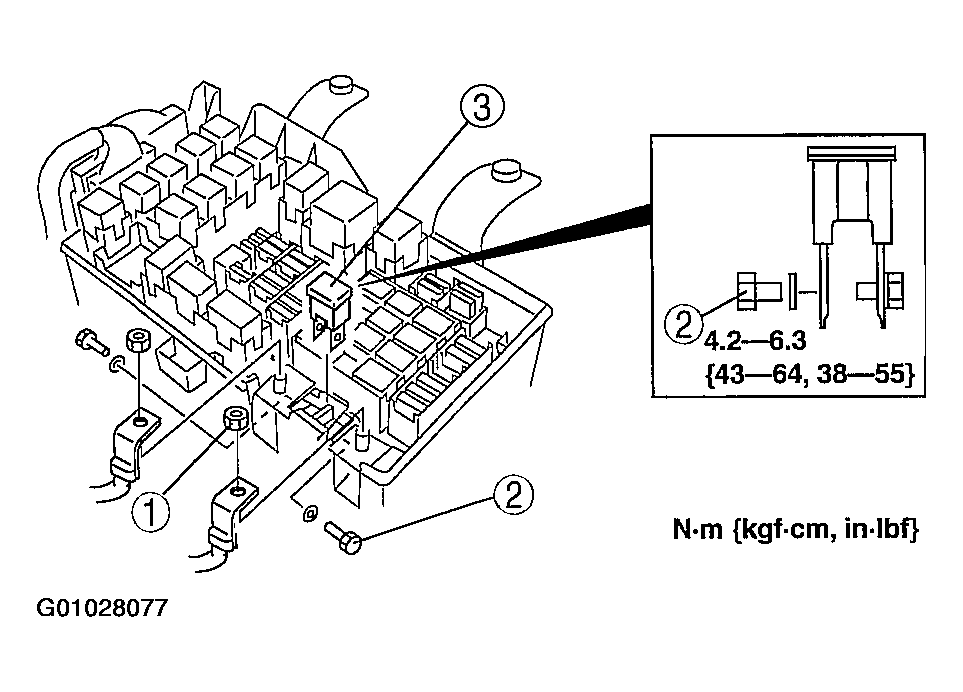 3

2
4.2—6.3
{43—64, 38—55}

1

2

N·m {kgf·cm, in·lbf}

G01028077